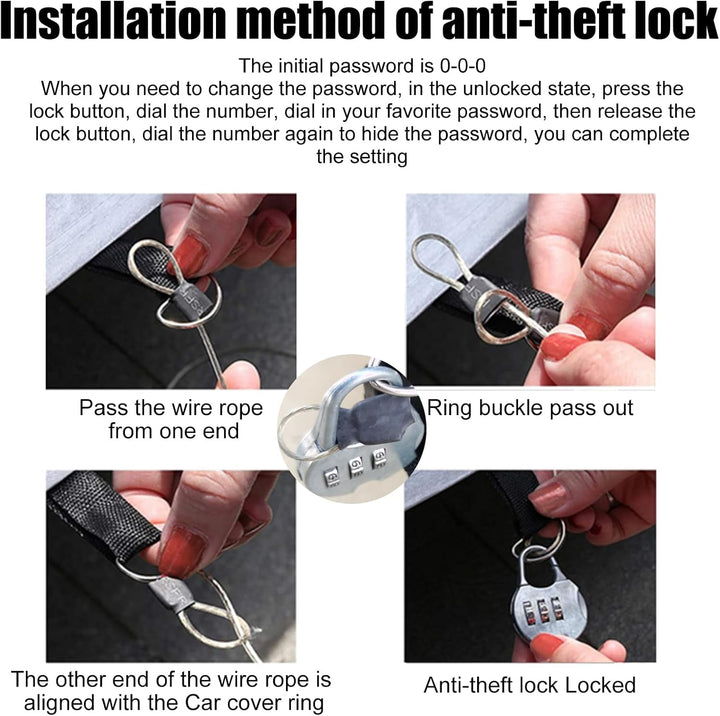 Installation method of anti-theft lock

The initial password is 0-0-0
When you need to change the password, in the unlocked state, press the lock button, dial the number, dial in your favorite password, then release the lock button, dial the number again to hide the password, you can complete the setting

Pass the wire rope from one end

Ring buckle pass out

The other end of the wire rope is aligned with the Car cover ring

Anti-theft lock Locked