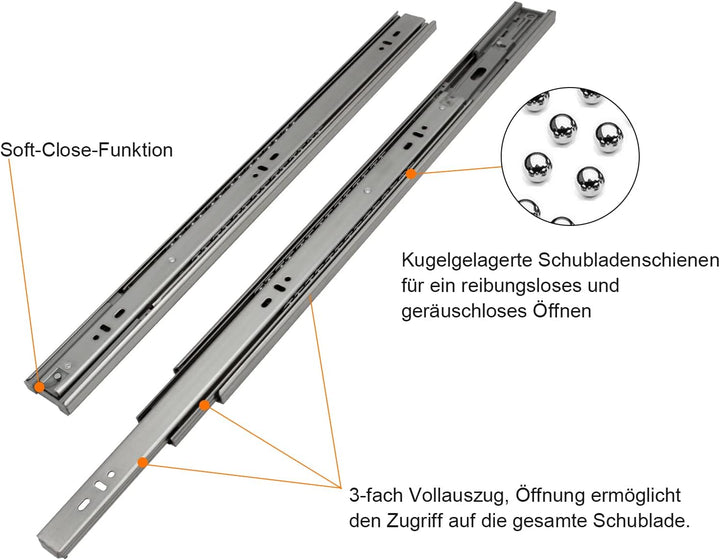 Soft-Close-Funktion

Kugelgelagerte Schubladenschienen für ein reibungsloses und geräuschloses Öffnen

3-fach Vollauszug, Öffnung ermöglicht den Zugriff auf die gesamte Schublade.