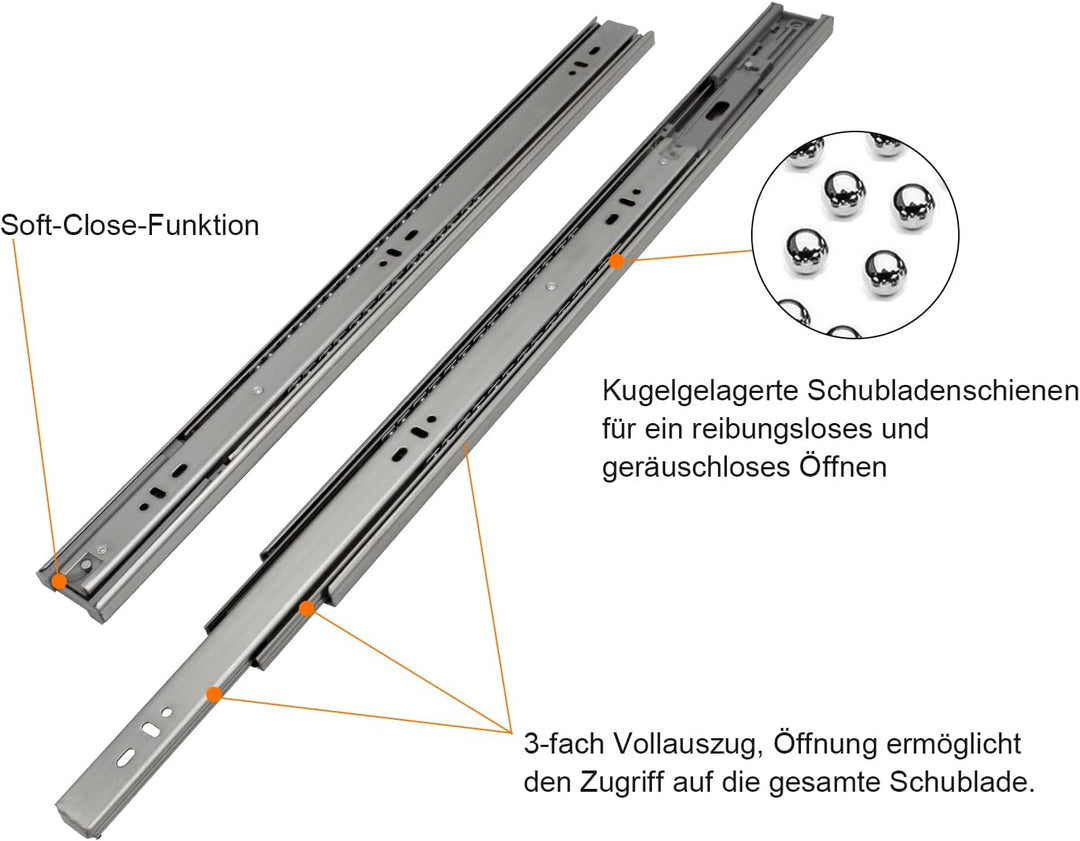 Soft-Close-Funktion

Kugelgelagerte Schubladenschienen für ein reibungsloses und geräuschloses Öffnen

3-fach Vollauszug, Öffnung ermöglicht den Zugriff auf die gesamte Schublade.