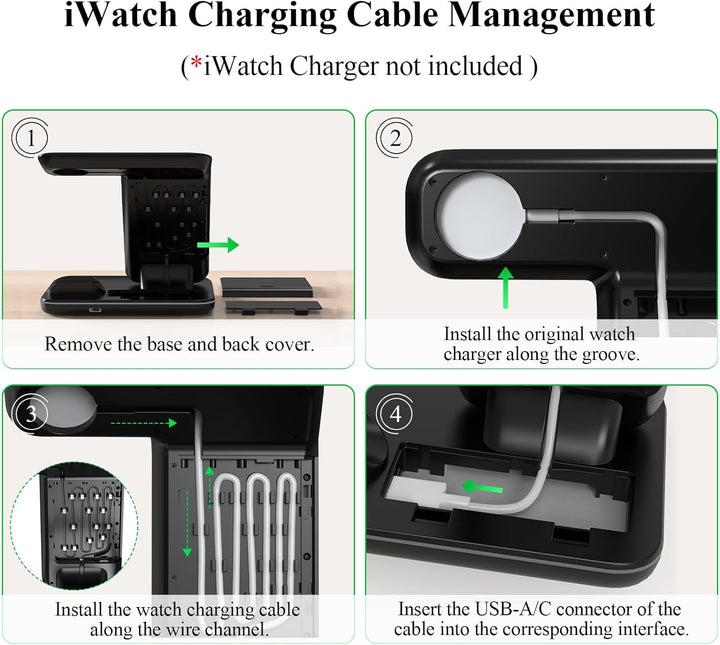 iWatch Charging Cable Management

(*iWatch Charger not included )

1

Remove the base and back cover.

2

Install the original watch charger along the groove.

3

Install the watch charging cable along the wire channel.

4

Insert the USB-A/C connector of the cable into the corresponding interface.