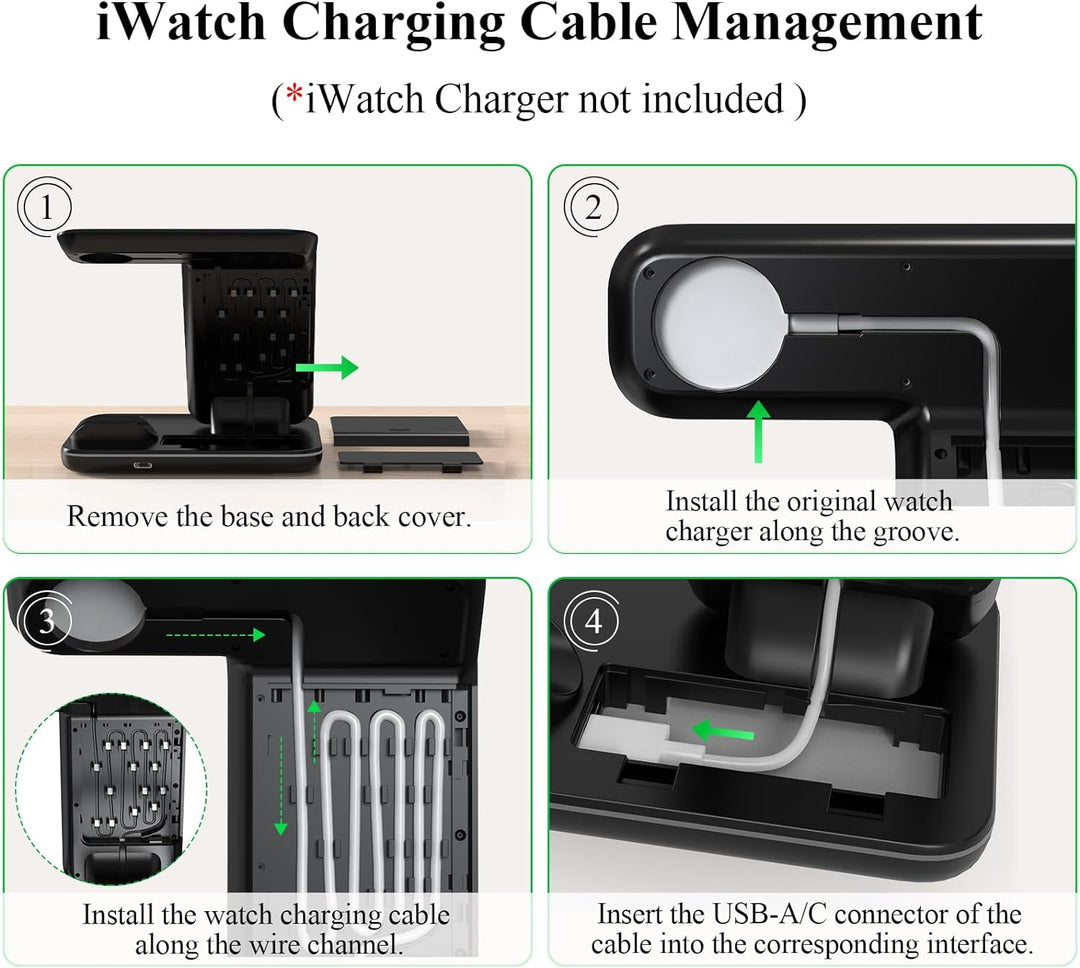 iWatch Charging Cable Management

(*iWatch Charger not included )

1

Remove the base and back cover.

2

Install the original watch charger along the groove.

3

Install the watch charging cable along the wire channel.

4

Insert the USB-A/C connector of the cable into the corresponding interface.