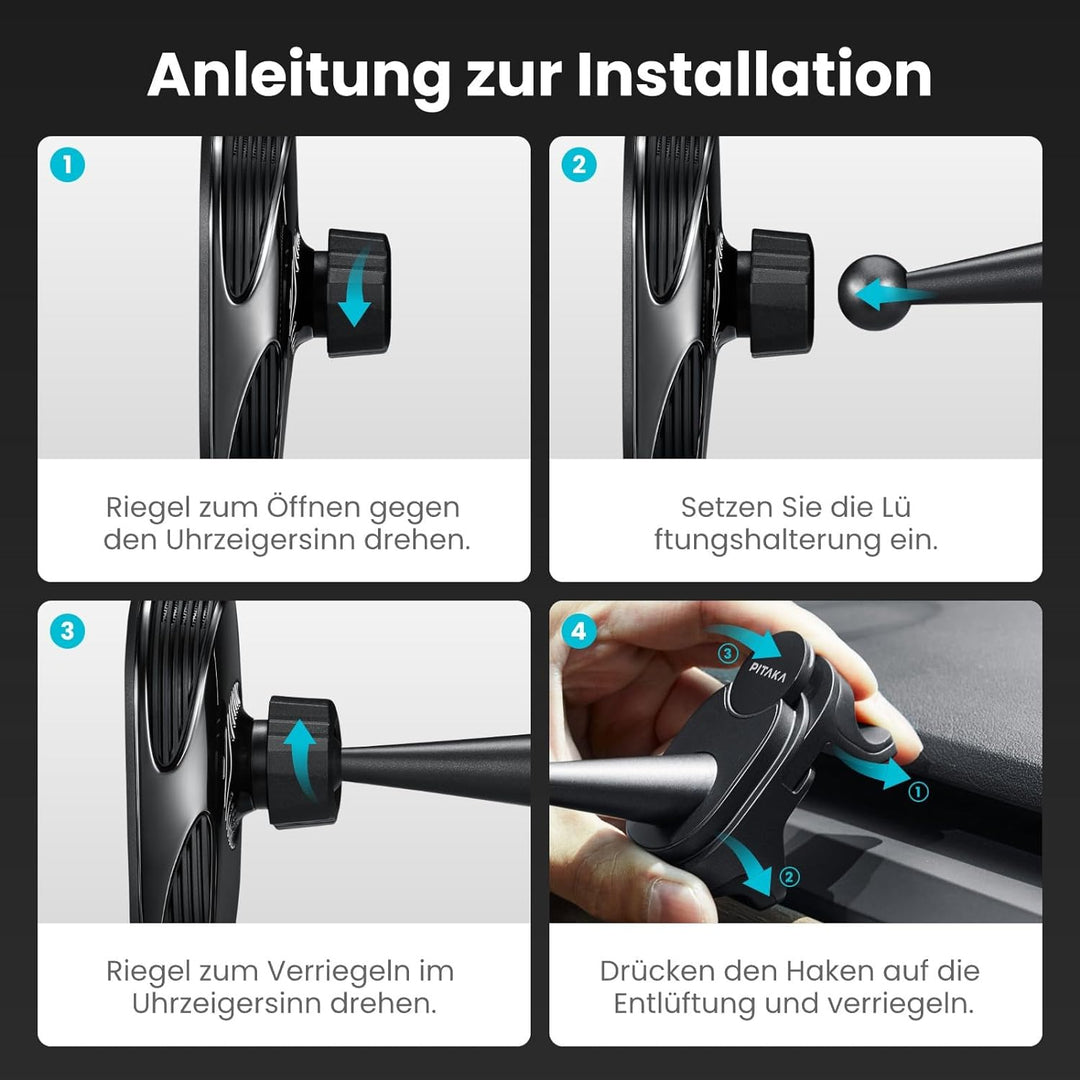 Anleitung zur Installation

1

Riegel zum Öffnen gegen den Uhrzeigersinn drehen.

2

Setzen Sie die Lü ftungshalterung ein.

3

Riegel zum Verriegeln im Uhrzeigersinn drehen.

4

③

PITAKA

①

②

Drücken den Haken auf die Entlüftung und verriegeln.