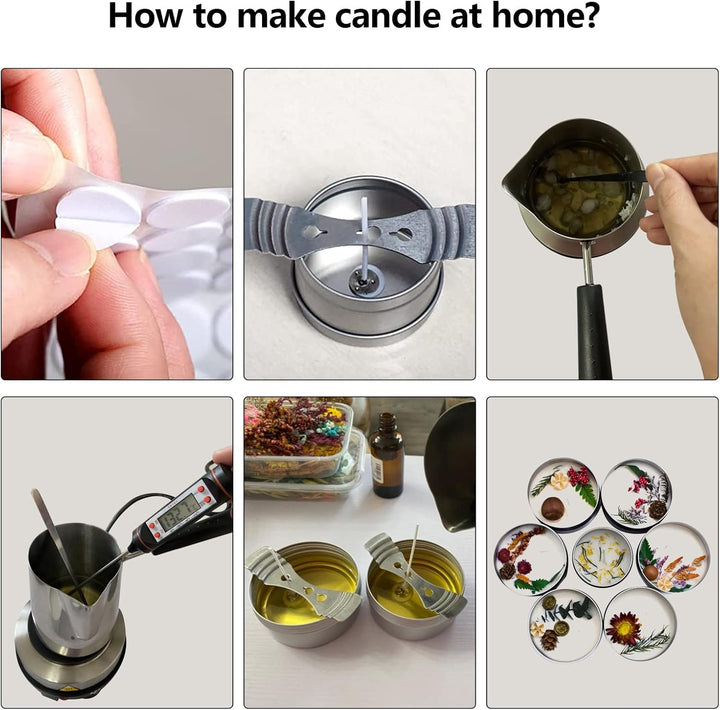 How to make candle at home?

132.1