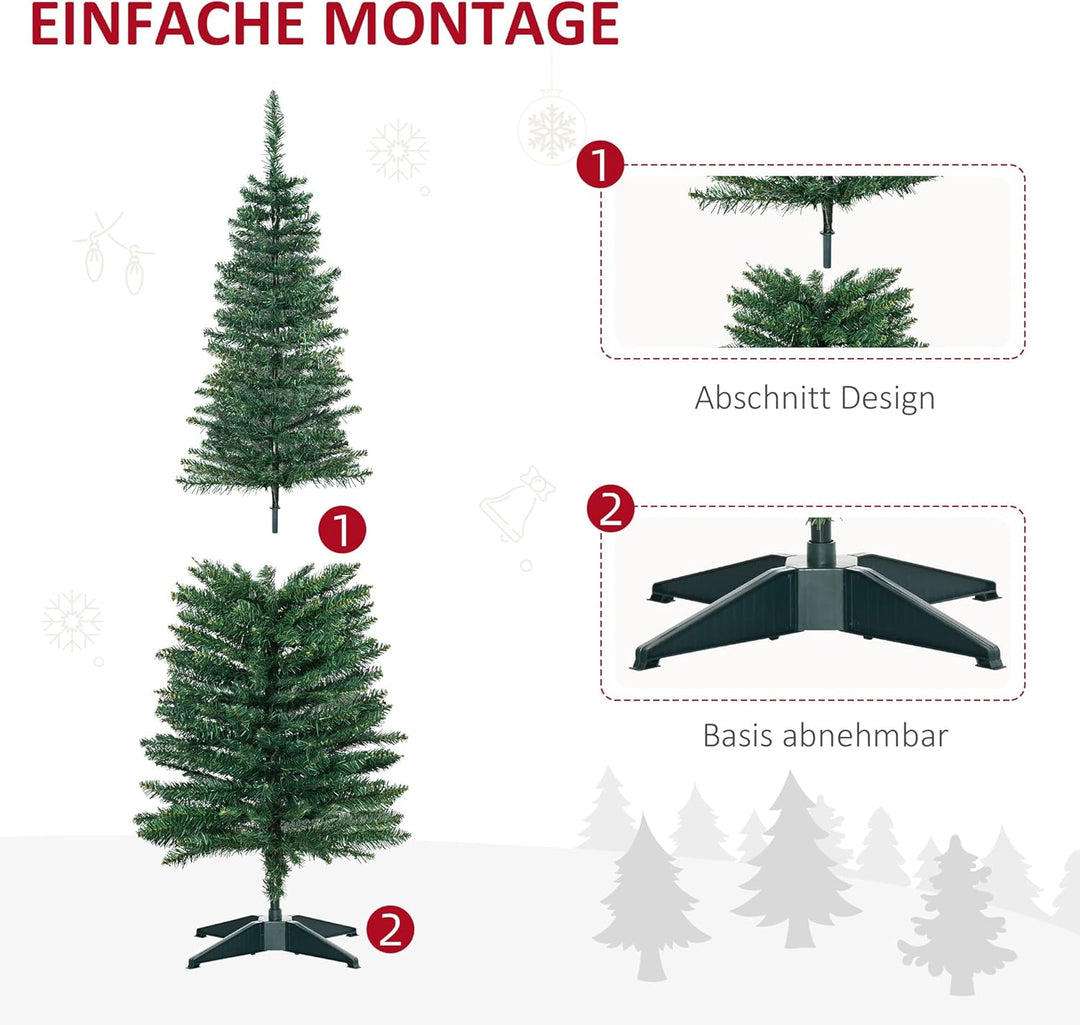 EINFACHE MONTAGE

1

2

1

Abschnitt Design

2

Basis abnehmbar