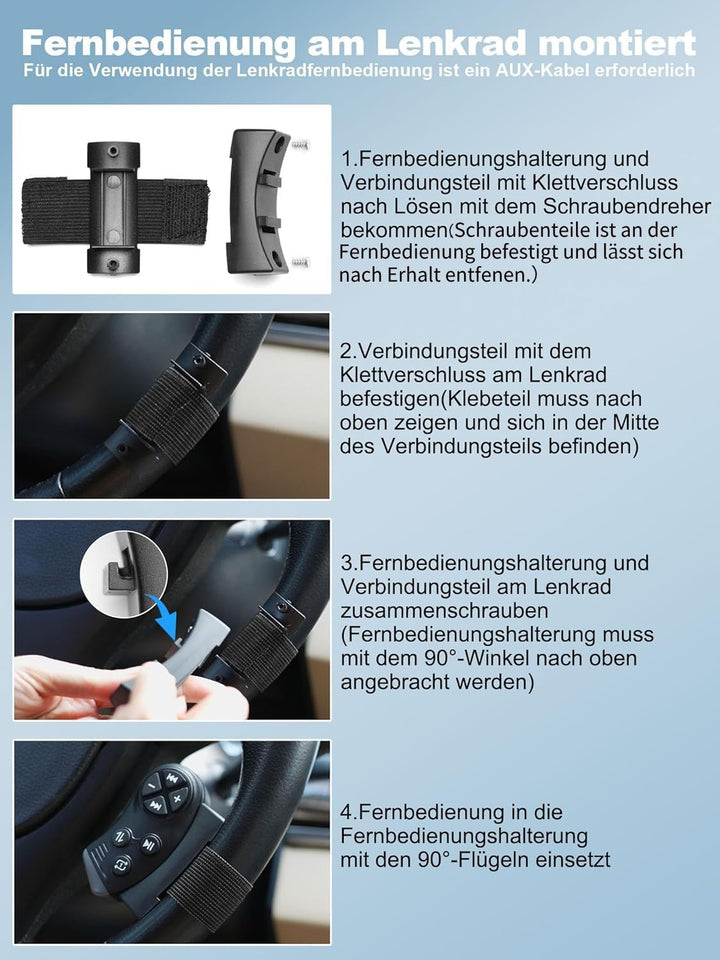 Fernbedienung am Lenkrad montiert
Für die Verwendung der Lenkradfernbedienung ist ein AUX-Kabel erforderlich

1.Fernbedienungshalterung und Verbindungsteil mit Klettverschluss nach Lösen mit dem Schraubendreher bekommen(Schraubenteile ist an der Fernbedienung befestigt und lässt sich nach Erhalt entfenen.)

2.Verbindungsteil mit dem Klettverschluss am Lenkrad befestigen(Klebeteil muss nach oben zeigen und sich in der Mitte des Verbindungsteils befinden)

3.Fernbedienungshalterung und Verbindungsteil am Lenkrad zusammenschrauben (Fernbedienungshalterung muss mit dem 90°-Winkel nach oben angebracht werden)

4.Fernbedienung in die Fernbedienungshalterung mit den 90°-Flügeln einsetzt