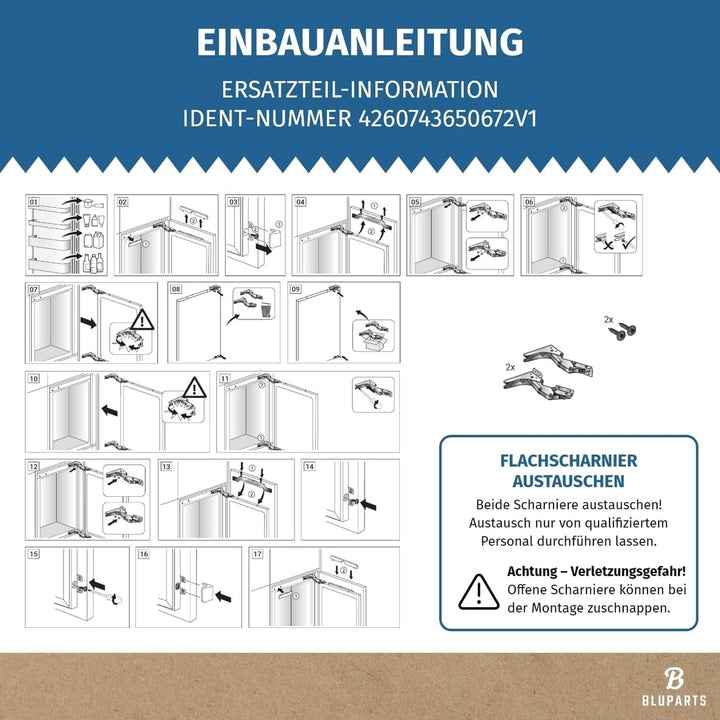 EINBAUANLEITUNG

ERSATZTEIL-INFORMATION
IDENT-NUMMER 4260743650672V1

01 02 03 04 05 06 07 08 09 10 11 12 13 14 15 16 17

2x

2x

FLACHSCHARNIER AUSTAUSCHEN

Beide Scharniere austauschen! Austausch nur von qualifiziertem Personal durchführen lassen.

Achtung – Verletzungsgefahr! Offene Scharniere können bei der Montage zuschnappen.

B
BLUPARTS