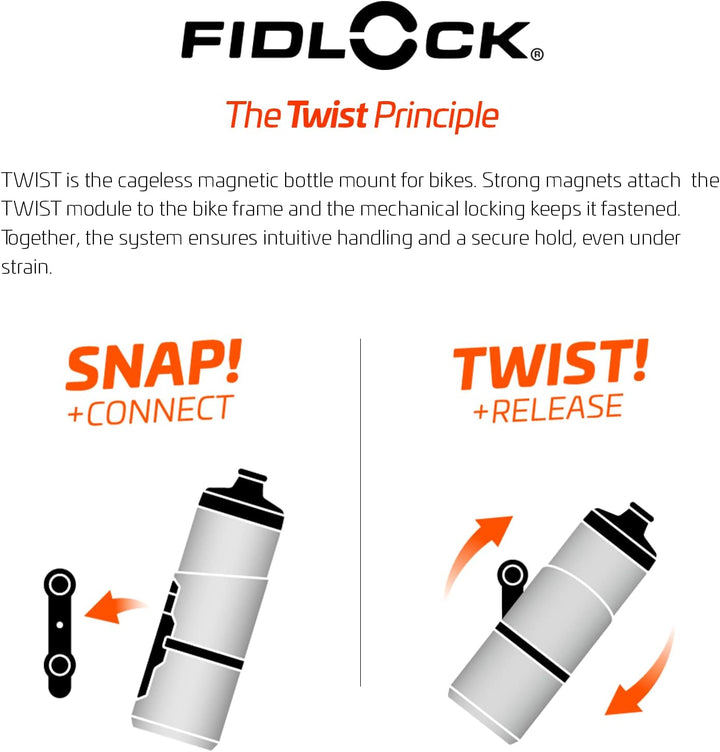 FIDLOCK®

The Twist Principle

TWIST is the cageless magnetic bottle mount for bikes. Strong magnets attach the TWIST module to the bike frame and the mechanical locking keeps it fastened. Together, the system ensures intuitive handling and a secure hold, even under strain.

SNAP!
+CONNECT

TWIST!
+RELEASE