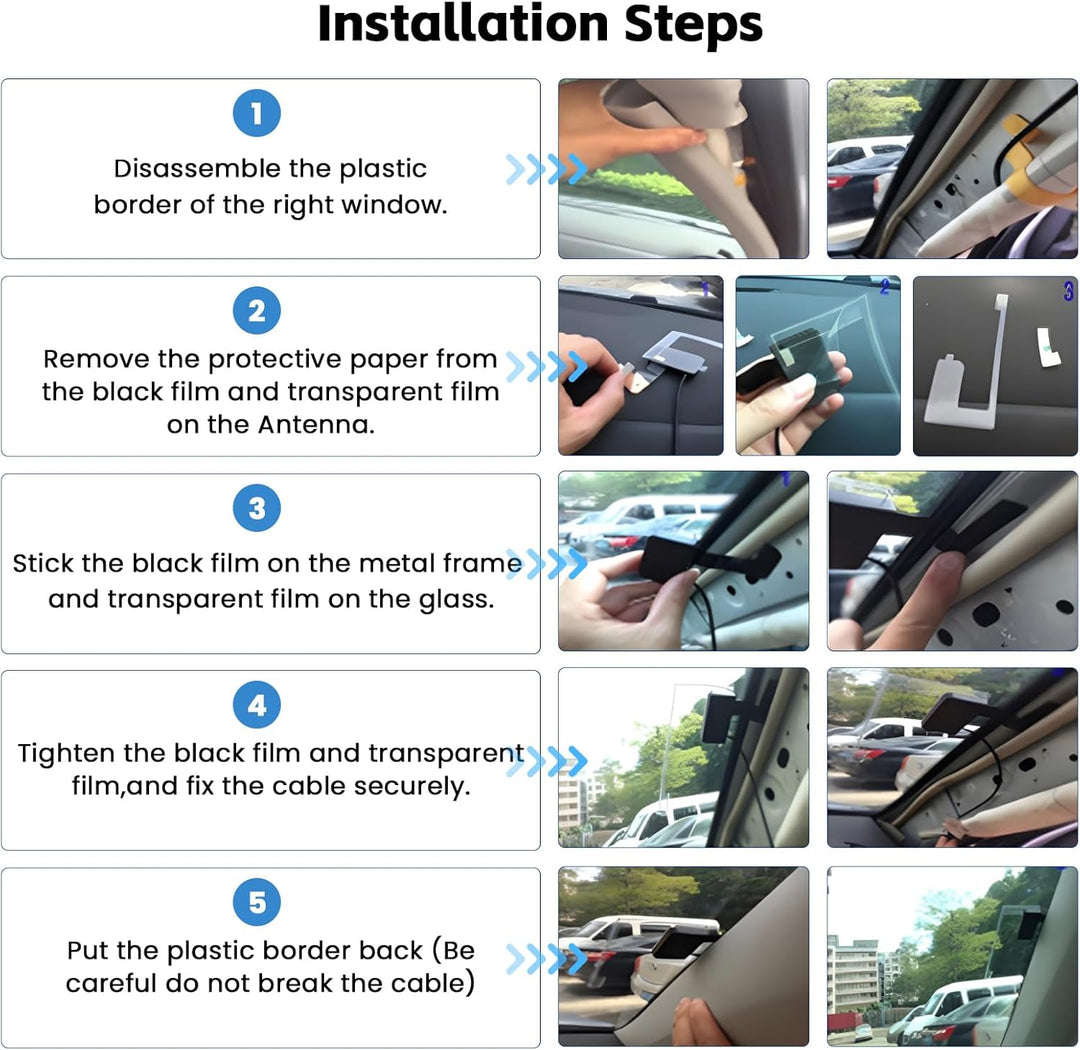 Installation Steps

1
Disassemble the plastic border of the right window.

2
Remove the protective paper from the black film and transparent film on the Antenna.

1 2 3

3
Stick the black film on the metal frame and transparent film on the glass.

4
Tighten the black film and transparent film,and fix the cable securely.

5
Put the plastic border back (Be careful do not break the cable)