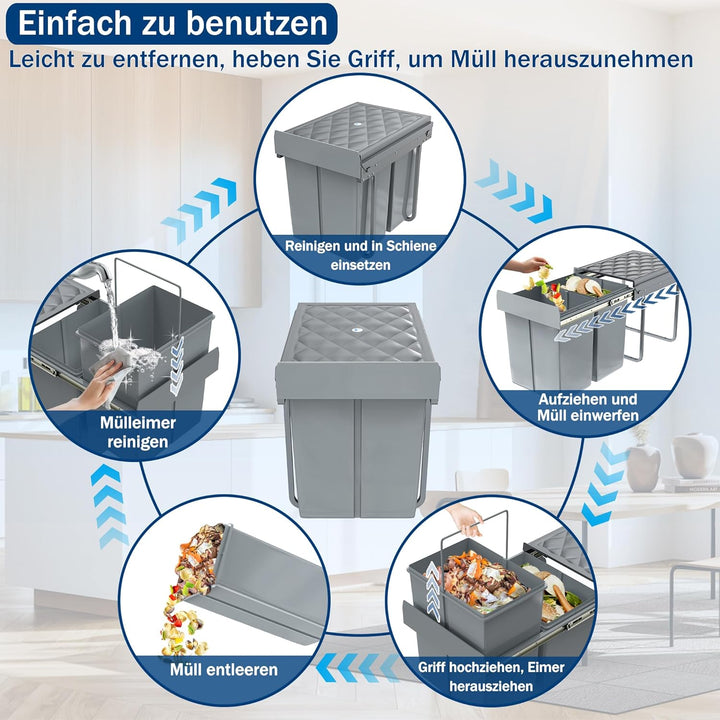 Einfach zu benutzen

Leicht zu entfernen, heben Sie Griff, um Müll herauszunehmen

Reinigen und in Schiene einsetzen

Aufziehen und Müll einwerfen

Griff hochziehen, Eimer herausziehen

Müll entleeren

Mülleimer reinigen