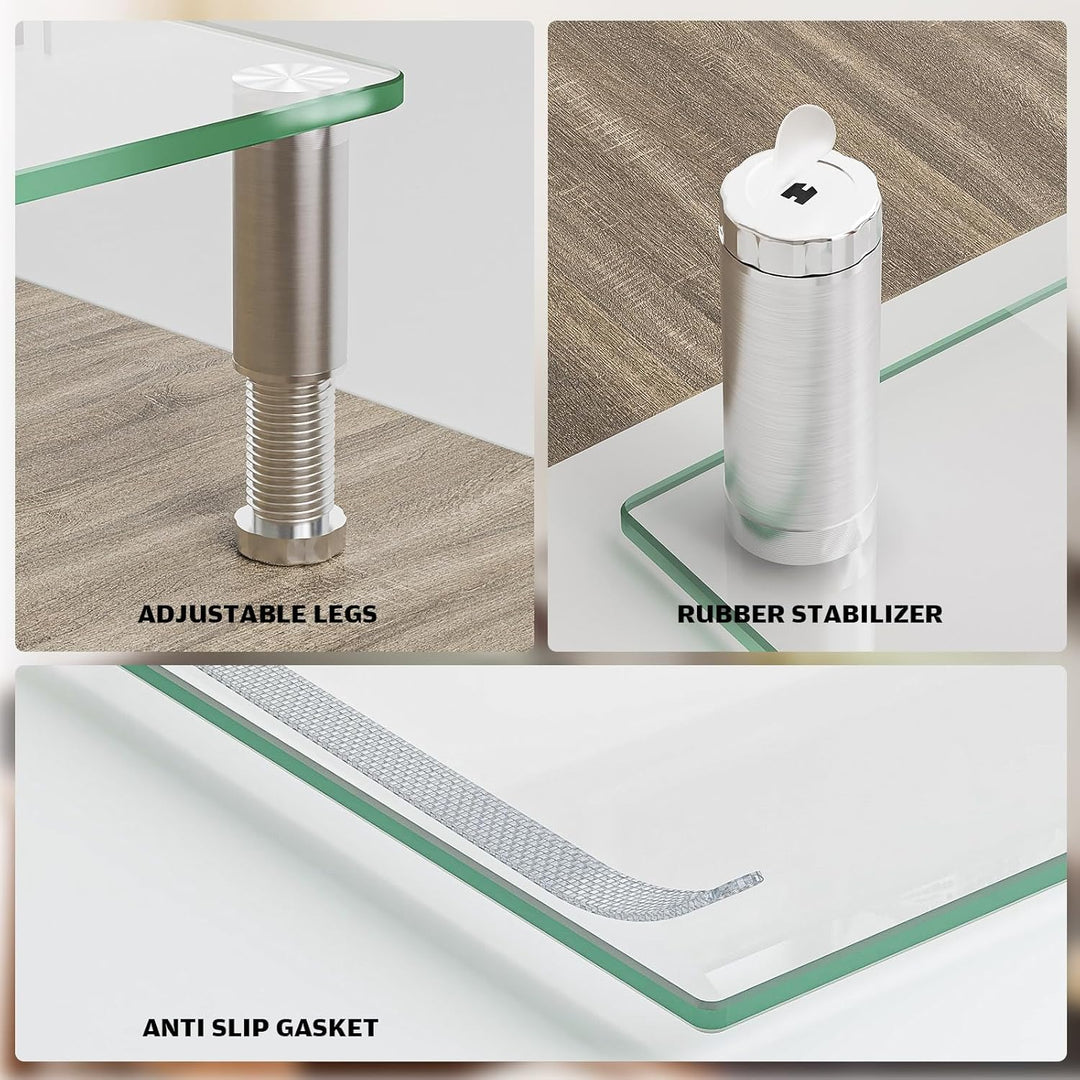 ADJUSTABLE LEGS

RUBBER STABILIZER

ANTI SLIP GASKET