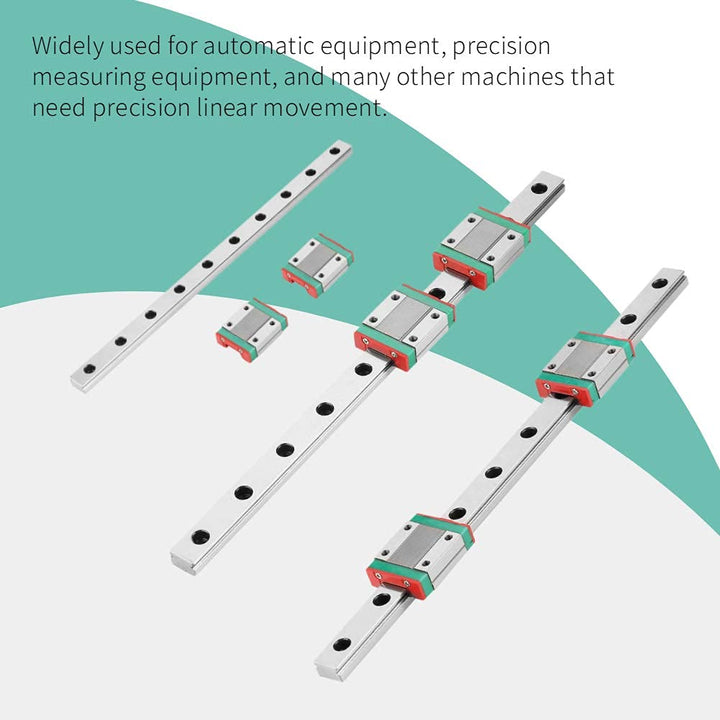 Widely used for automatic equipment, precision measuring equipment, and many other machines that need precision linear movement.