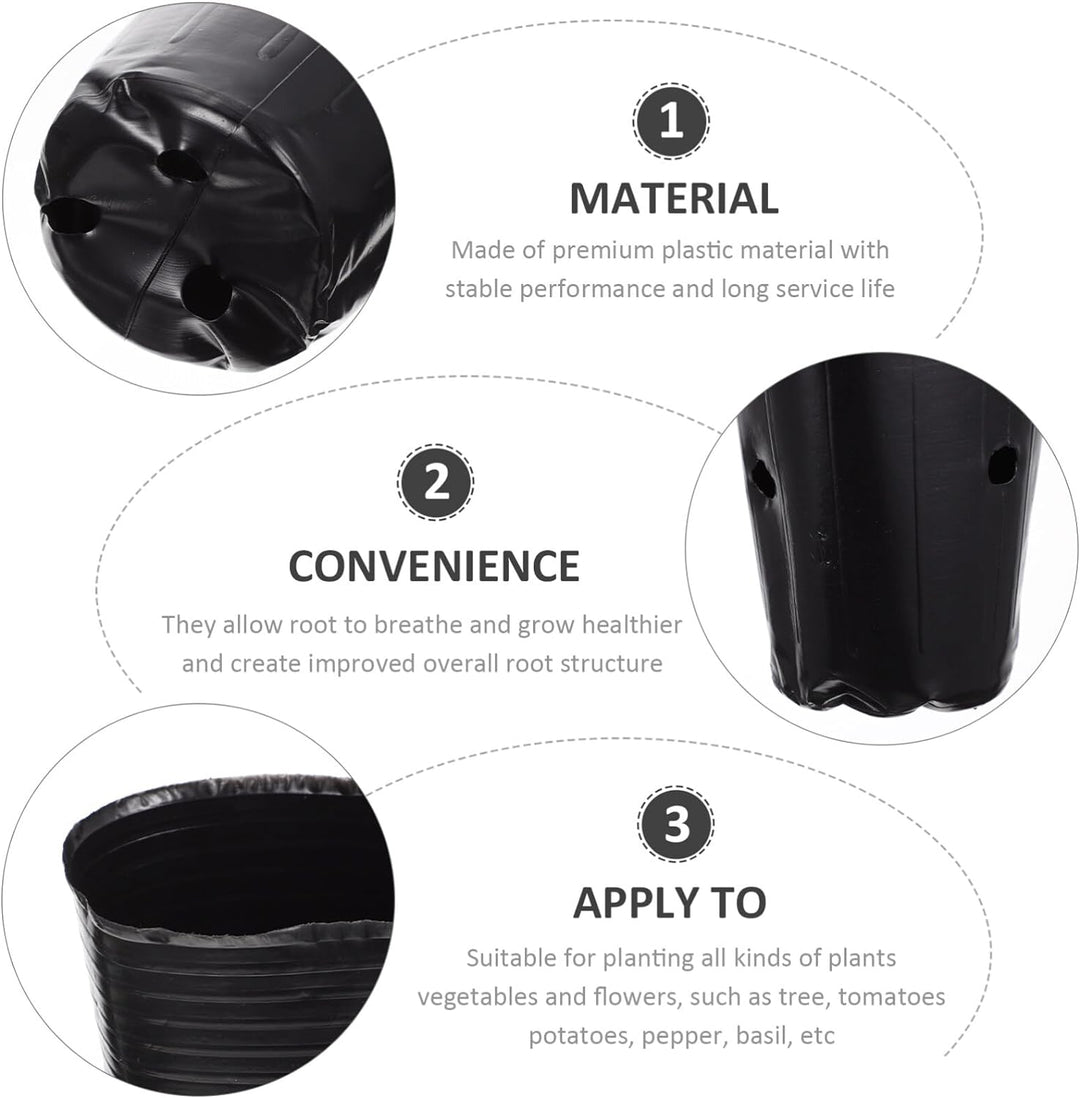 1

MATERIAL

Made of premium plastic material with stable performance and long service life

2

CONVENIENCE

They allow root to breathe and grow healthier and create improved overall root structure

3

APPLY TO

Suitable for planting all kinds of plants vegetables and flowers, such as tree, tomatoes potatoes, pepper, basil, etc