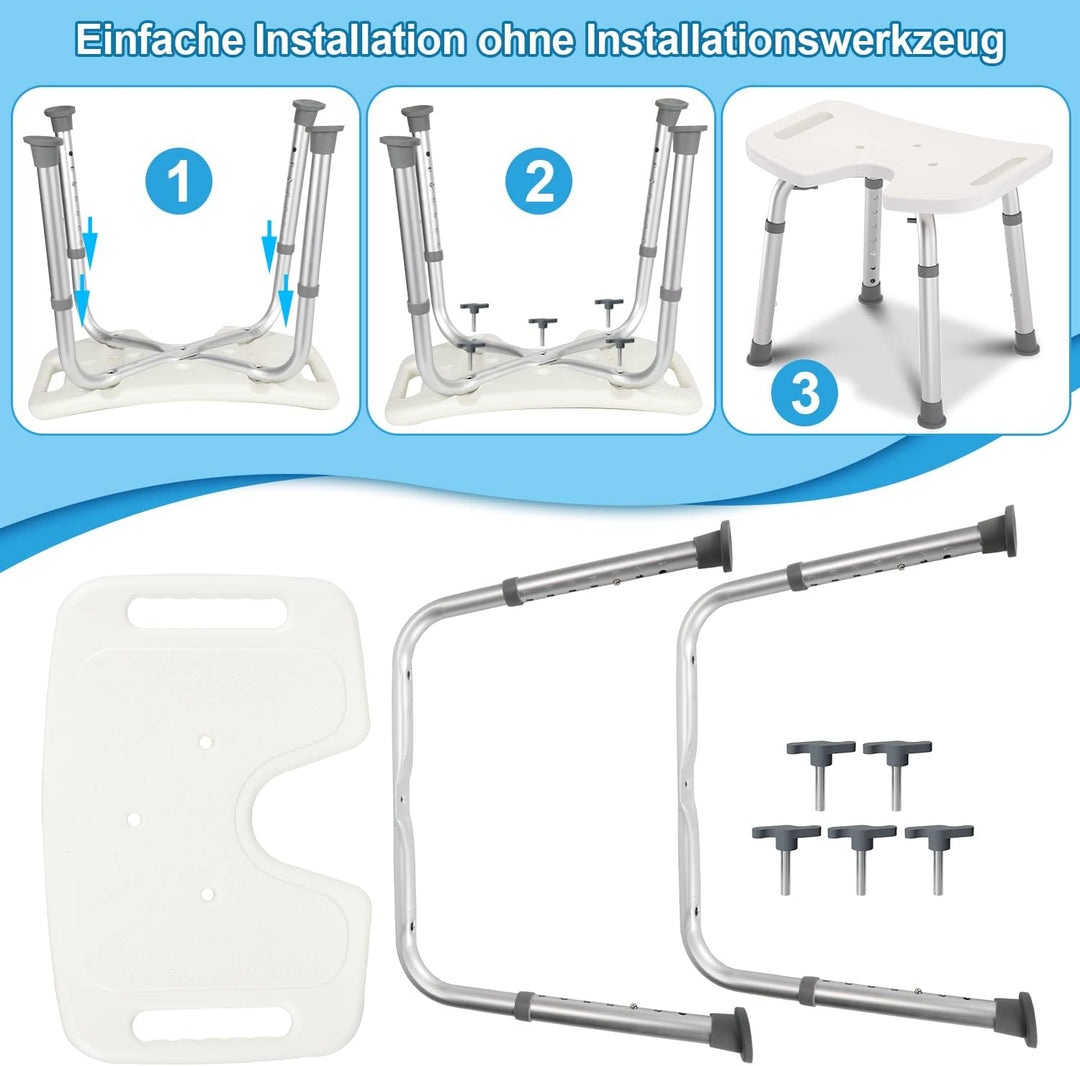 Einfache Installation ohne Installationswerkzeug

1

2

3