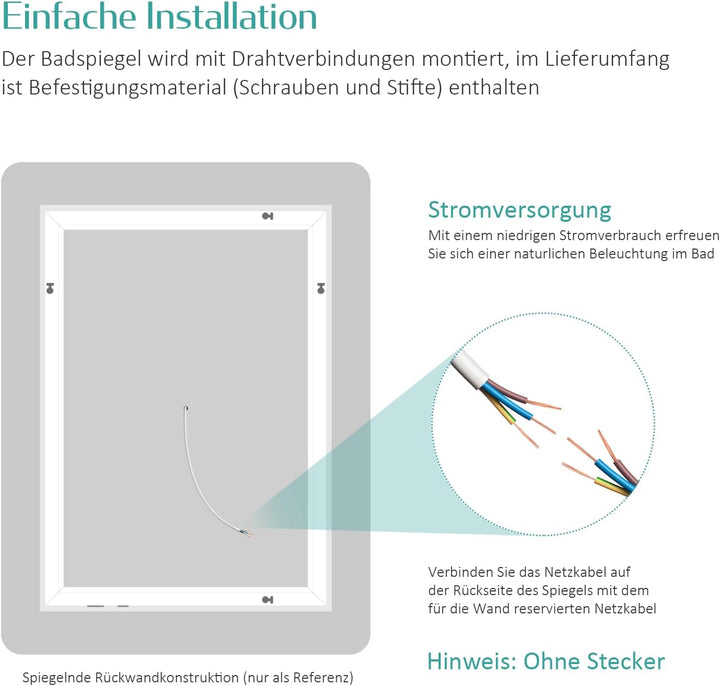 Einfache Installation

Der Badspiegel wird mit Drahtverbindungen montiert, im Lieferumfang ist Befestigungsmaterial (Schrauben und Stifte) enthalten

Stromversorgung

Mit einem niedrigen Stromverbrauch erfreuen Sie sich einer naturlichen Beleuchtung im Bad

Verbinden Sie das Netzkabel auf der Rückseite des Spiegels mit dem für die Wand reservierten Netzkabel

Hinweis: Ohne Stecker

Spiegelnde Rückwandkonstruktion (nur als Referenz)