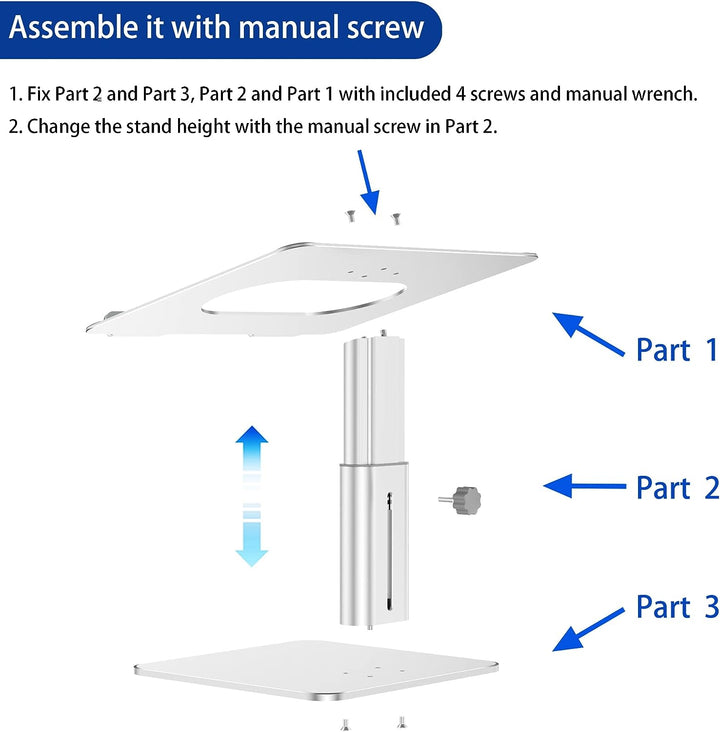 Assemble it with manual screw

1. Fix Part 2 and Part 3, Part 2 and Part 1 with included 4 screws and manual wrench.
2. Change the stand height with the manual screw in Part 2.

Part 1

Part 2

Part 3