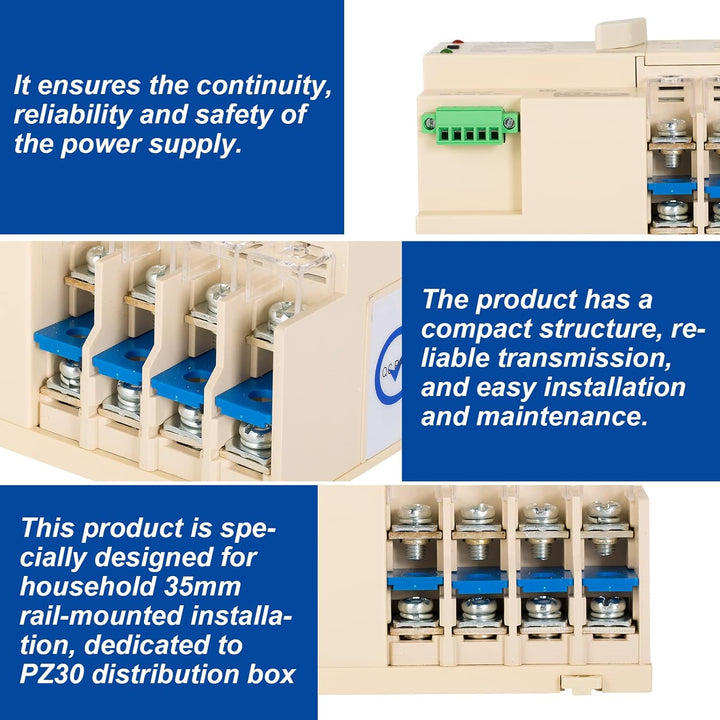 It ensures the continuity, reliability and safety of the power supply.

The product has a compact structure, reliable transmission, and easy installation and maintenance.

This product is specially designed for household 35mm rail-mounted installation, dedicated to PZ30 distribution box