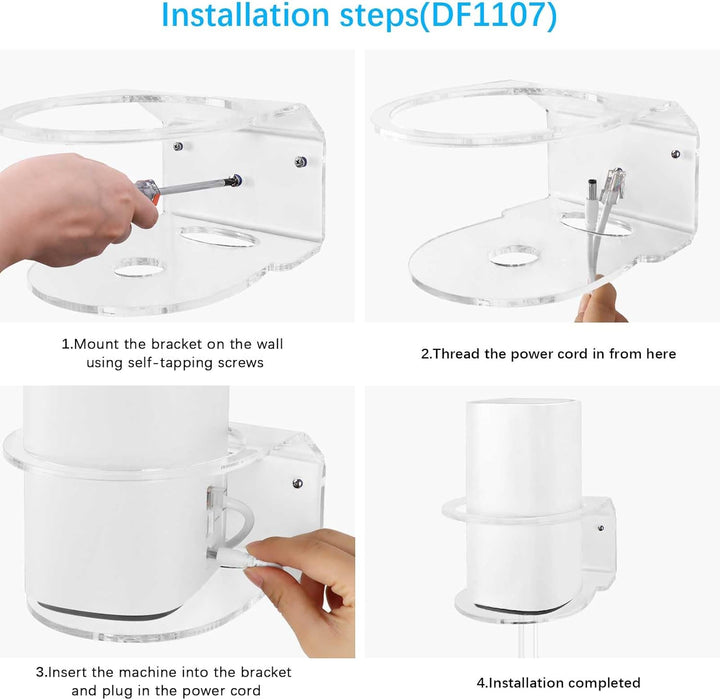 Installation steps(DF1107)

1.Mount the bracket on the wall using self-tapping screws

2.Thread the power cord in from here

3.Insert the machine into the bracket and plug in the power cord

4.Installation completed