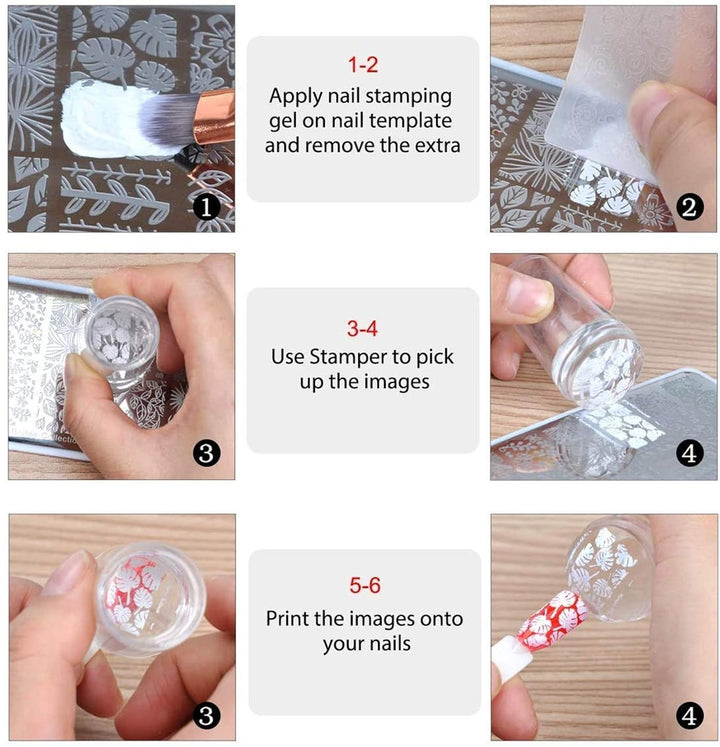 1

1-2
Apply nail stamping gel on nail template and remove the extra

2

3

3-4
Use Stamper to pick up the images

4

3

5-6
Print the images onto your nails

4