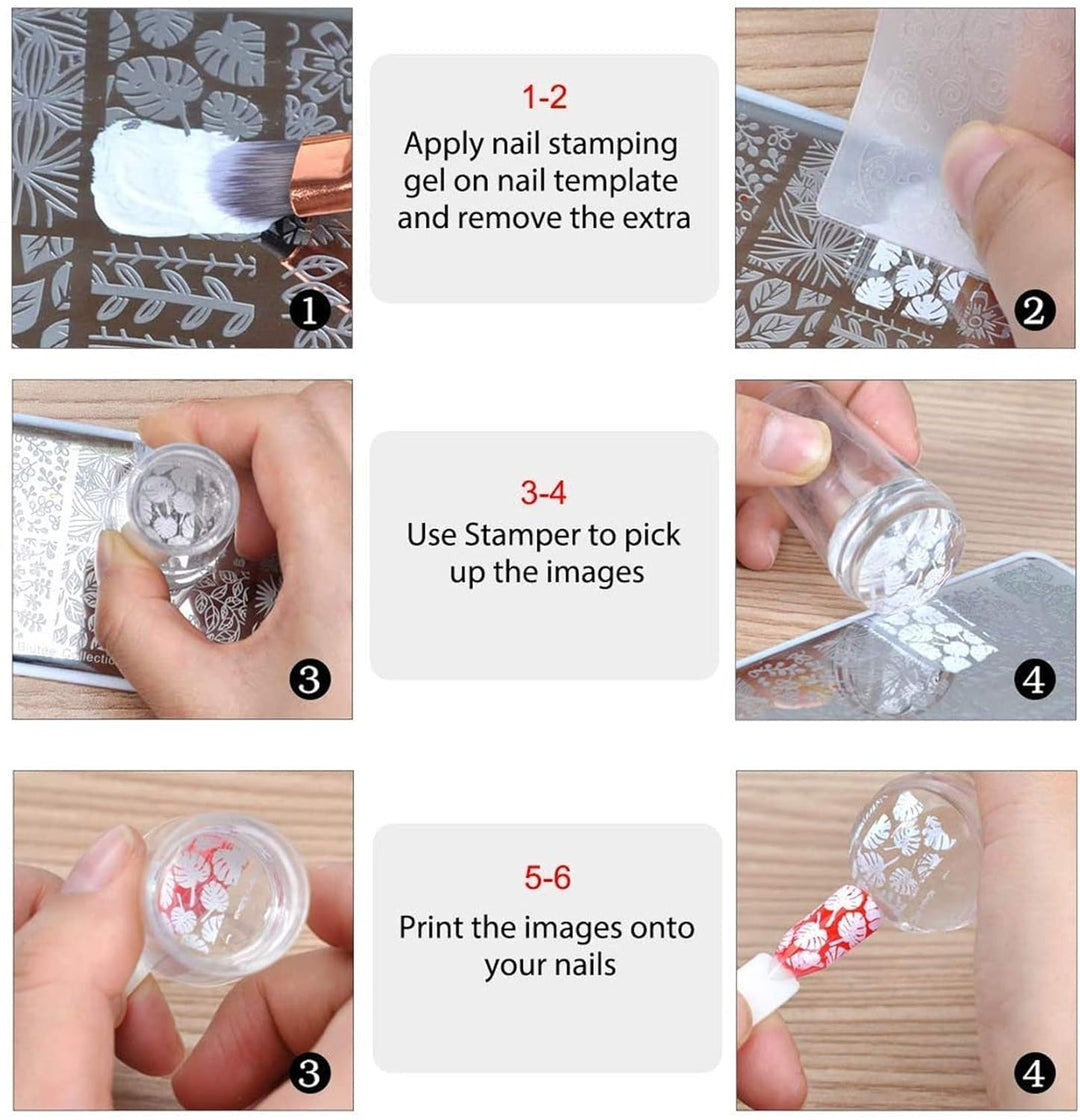 1

1-2
Apply nail stamping gel on nail template and remove the extra

2

3

3-4
Use Stamper to pick up the images

4

3

5-6
Print the images onto your nails

4