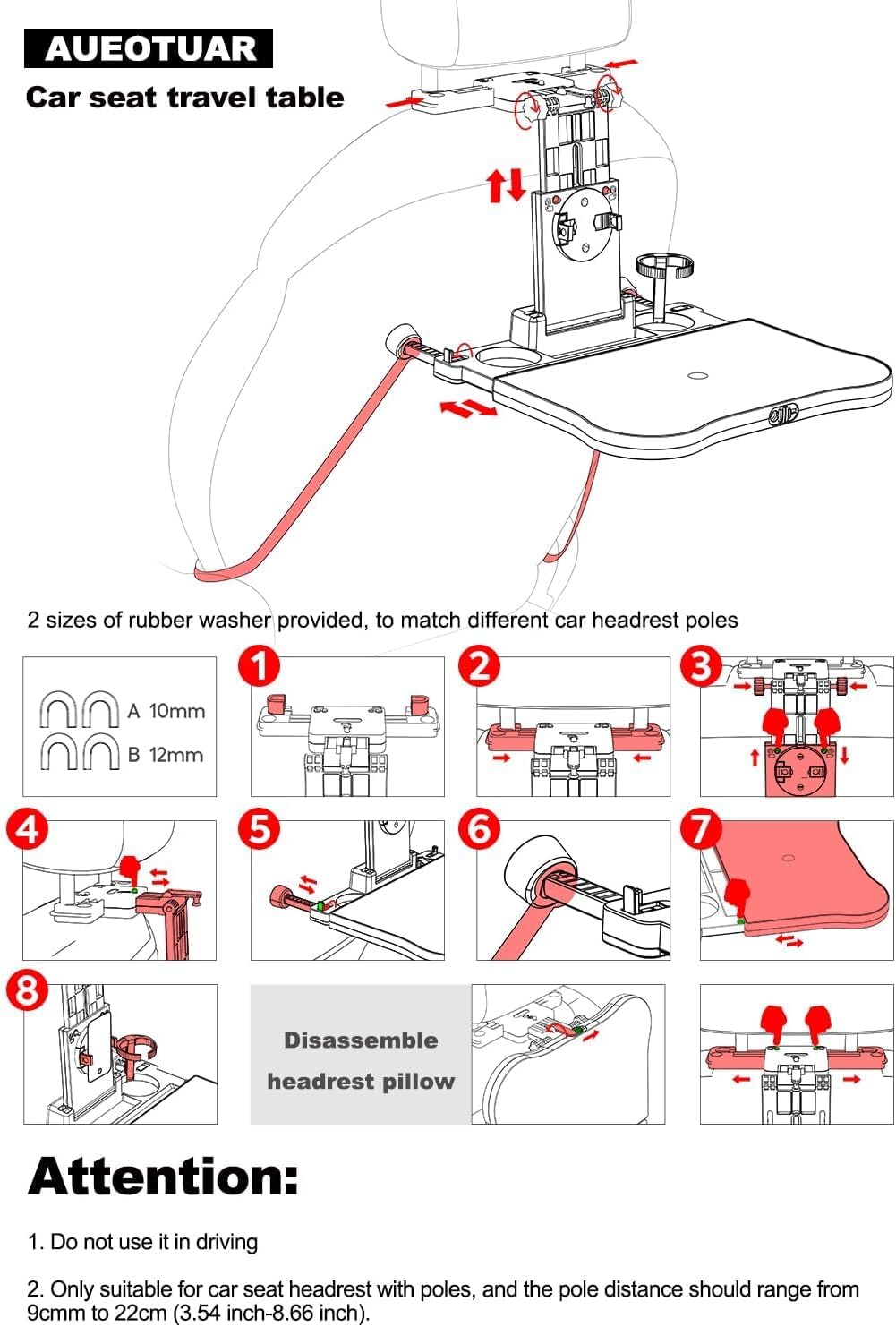 AUEOTUAR
Car seat travel table

2 sizes of rubber washer provided, to match different car headrest poles

A 10mm
B 12mm

1

2

3

4

5

6

7

8

Disassemble headrest pillow

Attention:

1. Do not use it in driving

2. Only suitable for car seat headrest with poles, and the pole distance should range from 9cmm to 22cm (3.54 inch-8.66 inch).