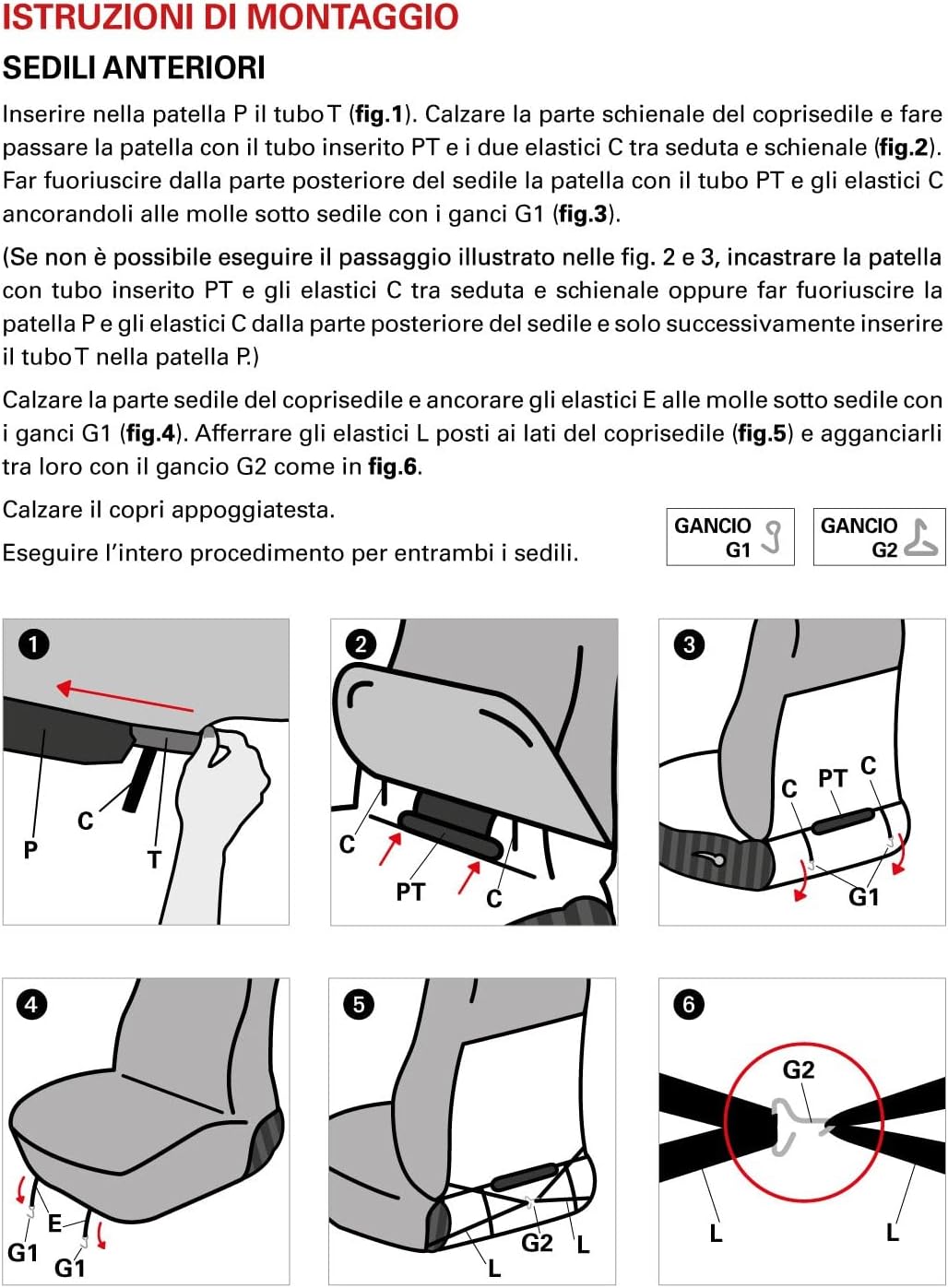 ISTRUZIONI DI MONTAGGIO

SEDILI ANTERIORI

Inserire nella patella P il tubo T (fig.1). Calzare la parte schienale del coprisedile e fare passare la patella con il tubo inserito PT e i due elastici C tra seduta e schienale (fig.2). Far fuoriuscire dalla parte posteriore del sedile la patella con il tubo PT e gli elastici C ancorandoli alle molle sotto sedile con i ganci G1 (fig.3).

(Se non è possibile eseguire il passaggio illustrato nelle fig. 2 e 3, incastrare la patella con tubo inserito PT e gli elastici C tra seduta e schienale oppure far fuoriuscire la patella P e gli elastici C dalla parte posteriore del sedile e solo successivamente inserire il tubo T nella patella P.)

Calzare la parte sedile del coprisedile e ancorare gli elastici E alle molle sotto sedile con i ganci G1 (fig.4). Afferrare gli elastici L posti ai lati del coprisedile (fig.5) e agganciarli tra loro con il gancio G2 come in fig.6.

Calzare il copri appoggiatesta.

Eseguire l'intero procedimento per entrambi i sedili.

GANCIO G1

GANCIO G2

1
P
C
T

2
C
PT
C

3
C
PT
C
G1

4
E
G1
G1

5
G2
L
L

6
G2
L
L