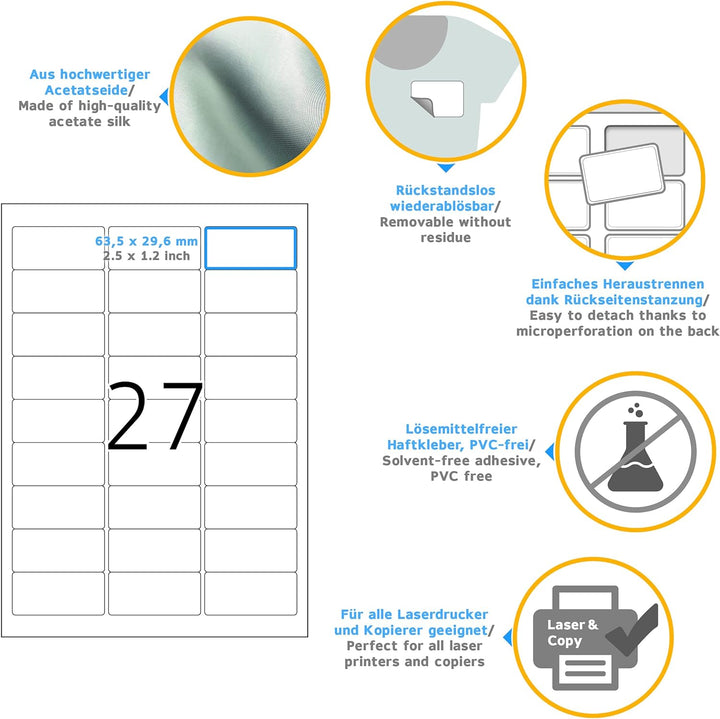 Aus hochwertiger Acetatseide/
Made of high-quality acetate silk

Rückstandslos wiederablösbar/
Removable without residue

Einfaches Heraustrennen dank Rückseitenstanzung/
Easy to detach thanks to microperforation on the back

63,5 x 29,6 mm
2.5 x 1.2 inch

27

Lösemittelfreier Haftkleber, PVC-frei/
Solvent-free adhesive, PVC free

Für alle Laserdrucker und Kopierer geeignet/
Perfect for all laser printers and copiers

Laser & Copy