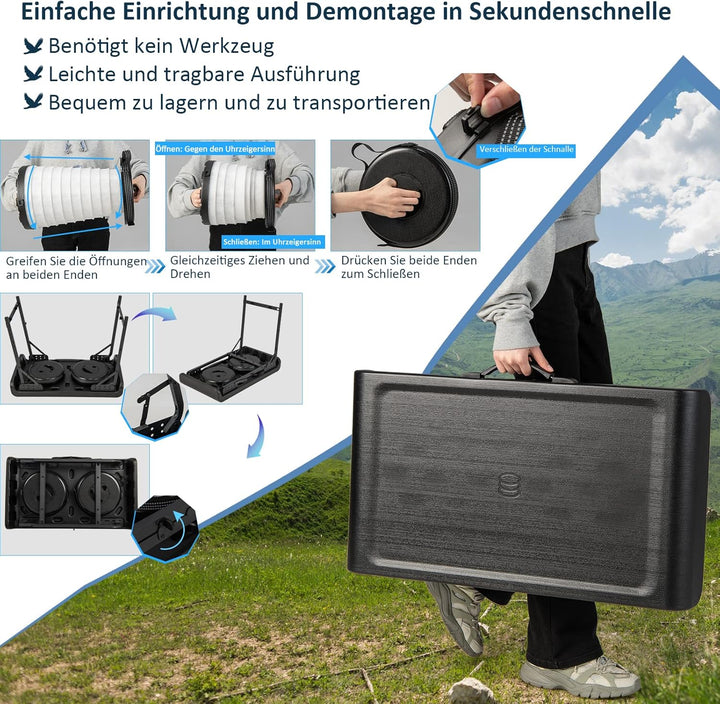 Einfache Einrichtung und Demontage in Sekundenschnelle

Benötigt kein Werkzeug

Leichte und tragbare Ausführung

Bequem zu lagern und zu transportieren

Öffnen: Gegen den Uhrzeigersinn

Schließen: Im Uhrzeigersinn

Verschließen der Schnalle

Greifen Sie die Öffnungen an beiden Enden

Gleichzeitiges Ziehen und Drehen

Drücken Sie beide Enden zum Schließen