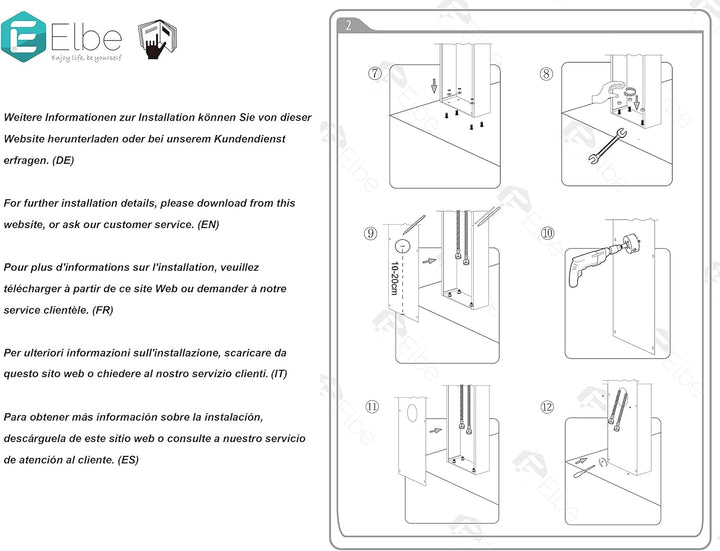 Elbe
Enjoy life, be yourself

Weitere Informationen zur Installation können Sie von dieser Website herunterladen oder bei unserem Kundendienst erfragen. (DE)

For further installation details, please download from this website, or ask our customer service. (EN)

Pour plus d'informations sur l'installation, veuillez télécharger à partir de ce site Web ou demander à notre service clientèle. (FR)

Per ulteriori informazioni sull'installazione, scaricare da questo sito web o chiedere al nostro servizio clienti. (IT)

Para obtener más información sobre la instalación, descárguela de este sitio web o consulte a nuestro servicio de atención al cliente. (ES)

2

⑦

⑧

⑨

10-20cm

⑩

⑪

⑫

Elbe