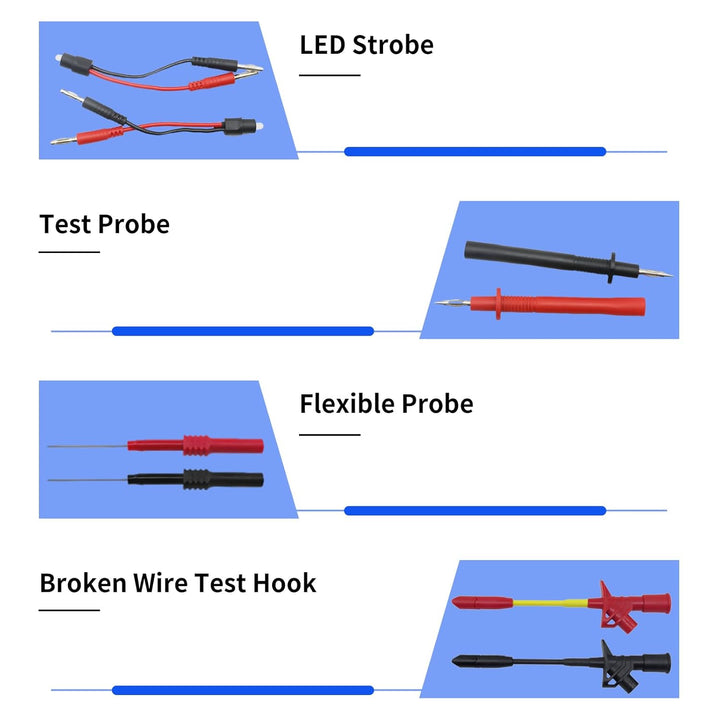 LED Strobe

Test Probe

Flexible Probe

Broken Wire Test Hook