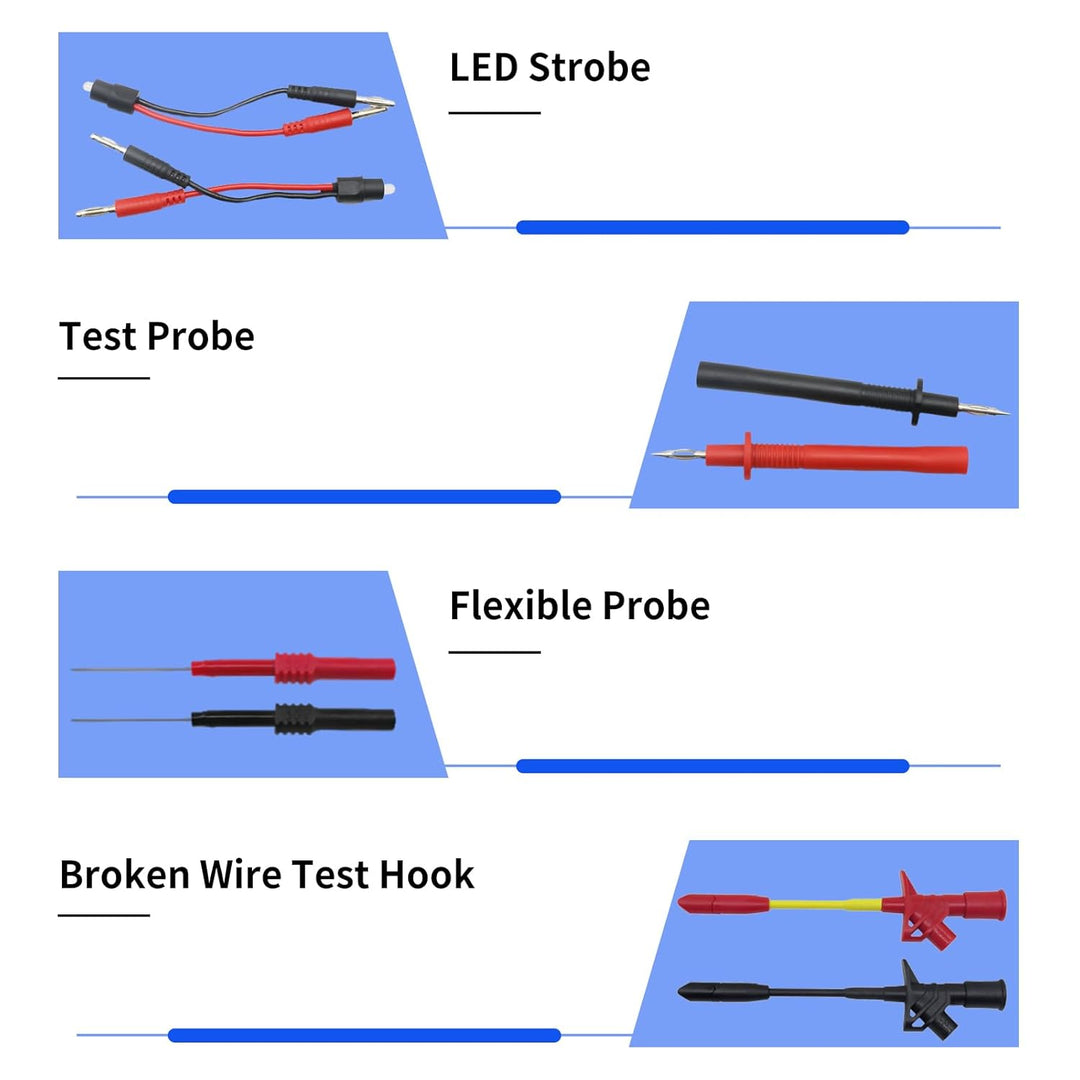 LED Strobe

Test Probe

Flexible Probe

Broken Wire Test Hook