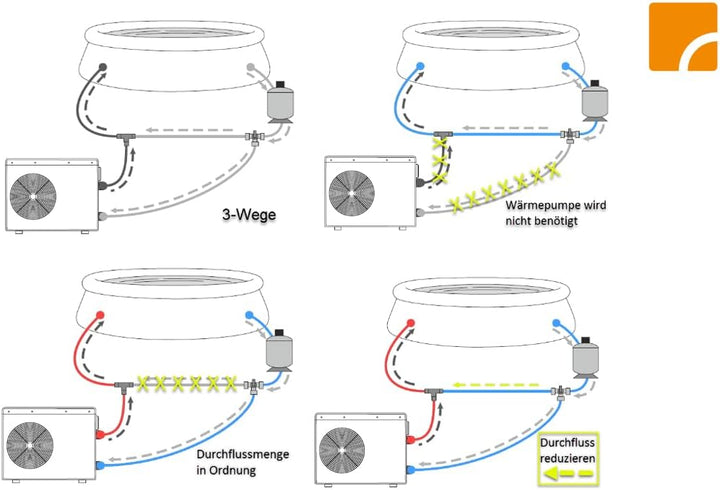 3-Wege

Wärmepumpe wird nicht benötigt

Durchflussmenge in Ordnung

Durchfluss reduzieren