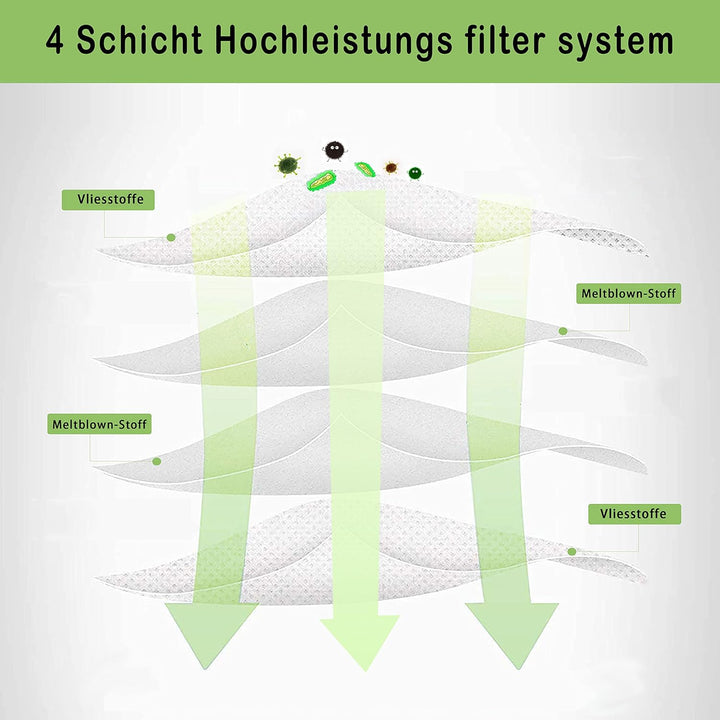 4 Schicht Hochleistungs filter system

Vliesstoffe

Meltblown-Stoff

Meltblown-Stoff

Vliesstoffe