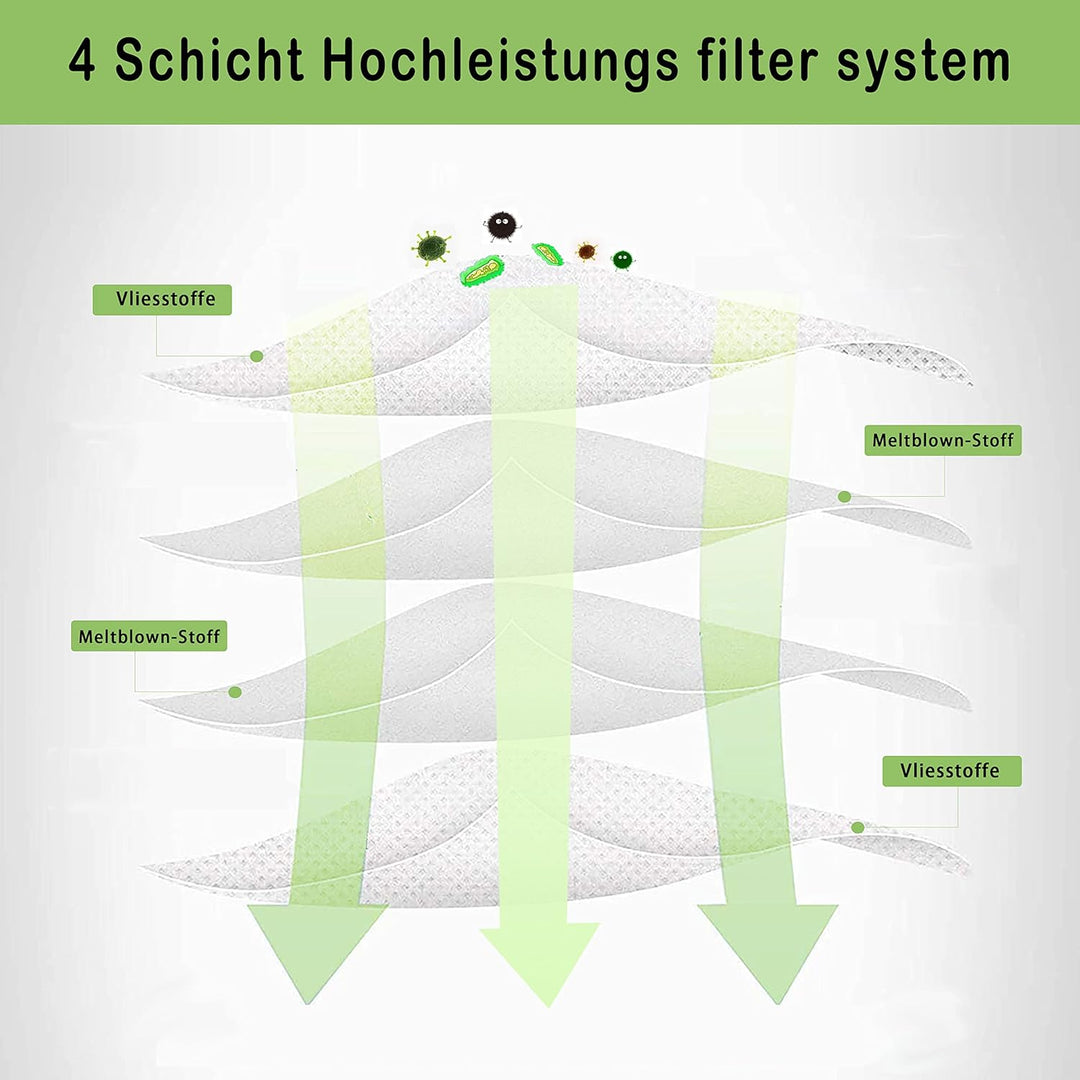 4 Schicht Hochleistungs filter system

Vliesstoffe

Meltblown-Stoff

Meltblown-Stoff

Vliesstoffe