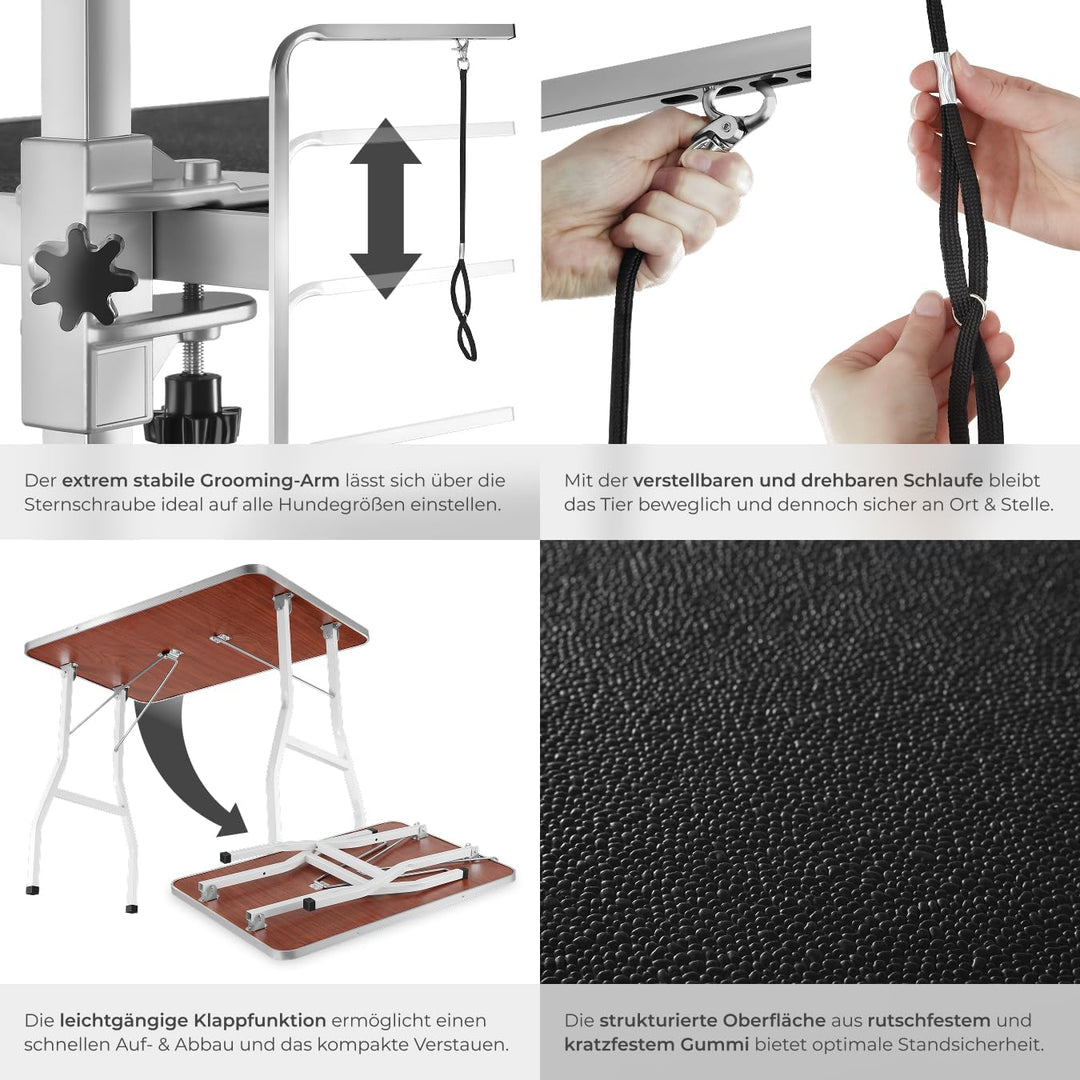 Der extrem stabile Grooming-Arm lässt sich über die Sternschraube ideal auf alle Hundegrößen einstellen.

Mit der verstellbaren und drehbaren Schlaufe bleibt das Tier beweglich und dennoch sicher an Ort & Stelle.

Die leichtgängige Klappfunktion ermöglicht einen schnellen Auf- & Abbau und das kompakte Verstauen.

Die strukturierte Oberfläche aus rutschfestem und kratzfestem Gummi bietet optimale Standsicherheit.