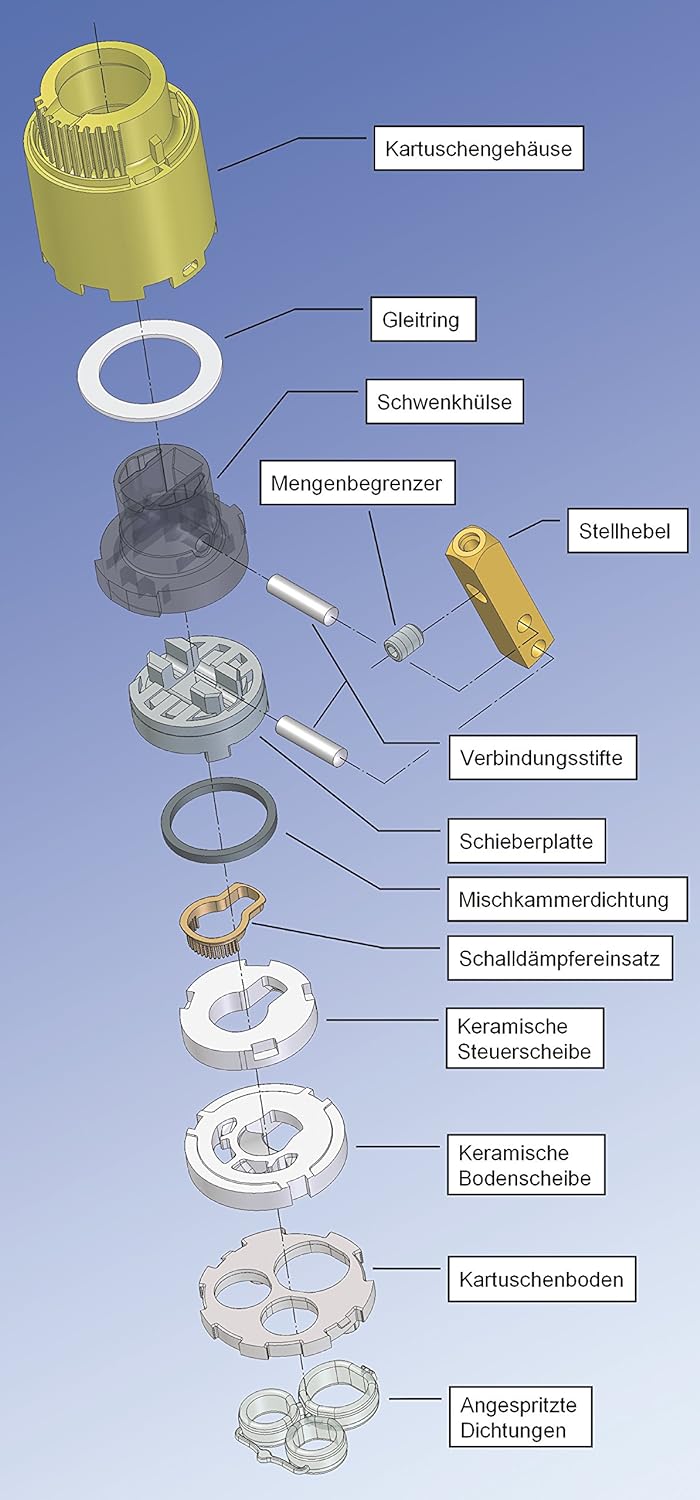 Kartuschengehäuse

Gleitring

Schwenkhülse

Mengenbegrenzer

Stellhebel

Verbindungsstifte

Schieberplatte

Mischkammerdichtung

Schalldämpfereinsatz

Keramische Steuerscheibe

Keramische Bodenscheibe

Kartuschenboden

Angespritzte Dichtungen