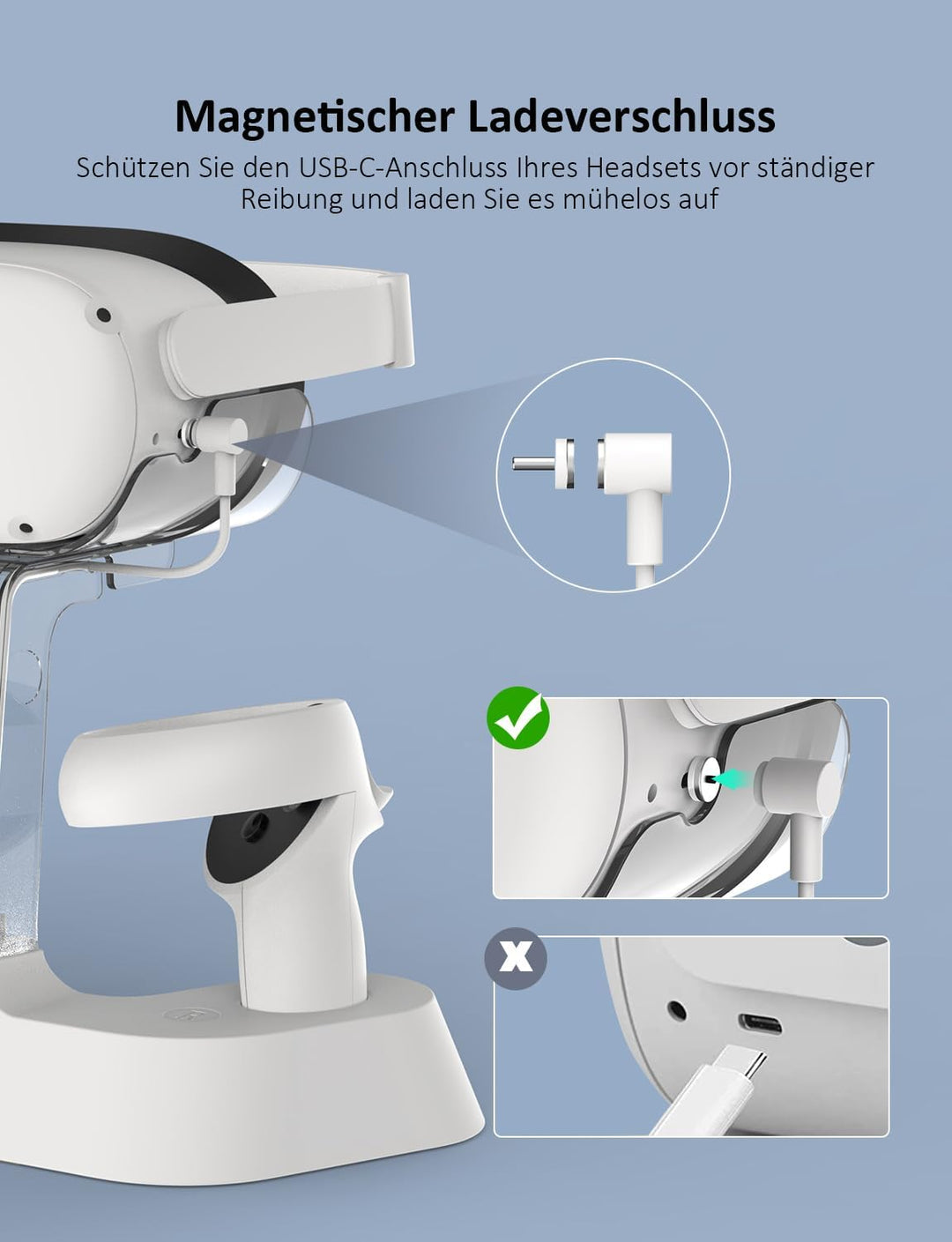 Magnetischer Ladeverschluss

Schützen Sie den USB-C-Anschluss Ihres Headsets vor ständiger Reibung und laden Sie es mühelos auf

X