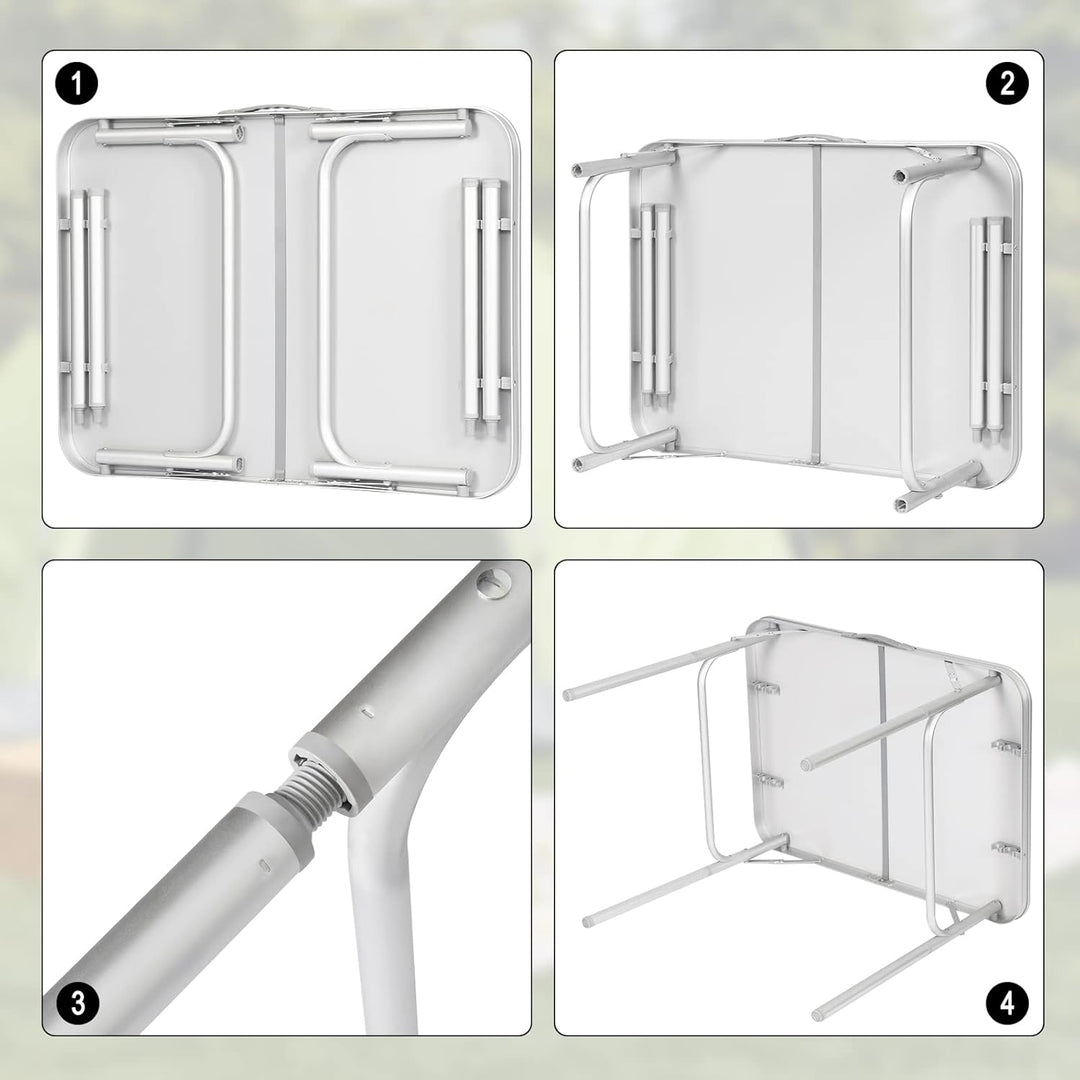 1
2
3
4