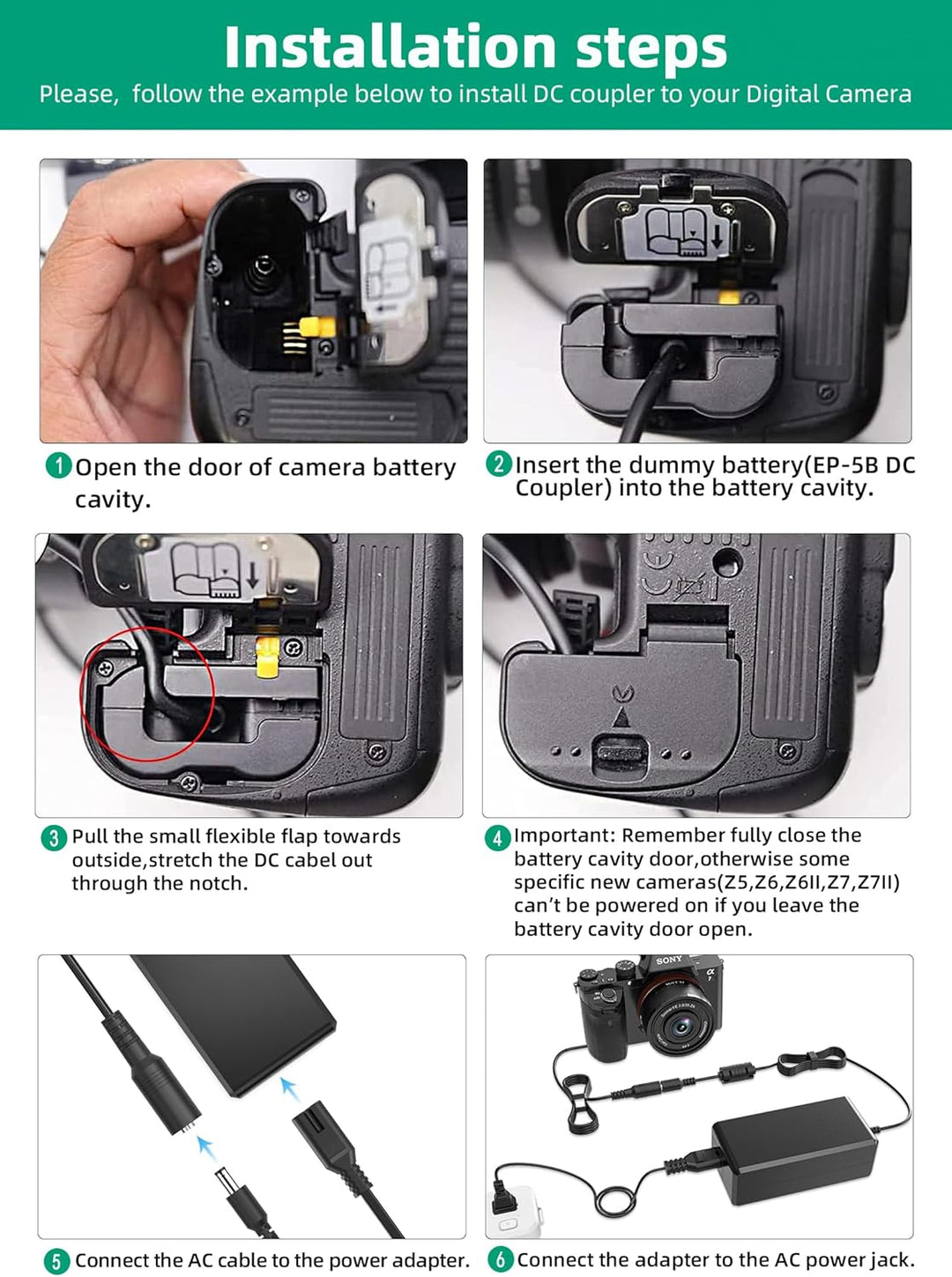 Installation steps

Please, follow the example below to install DC coupler to your Digital Camera

1 Open the door of camera battery cavity.

2 Insert the dummy battery(EP-5B DC Coupler) into the battery cavity.

3 Pull the small flexible flap towards outside,stretch the DC cabel out through the notch.

4 Important: Remember fully close the battery cavity door,otherwise some specific new cameras(Z5,Z6,Z6II,Z7,Z7II) can't be powered on if you leave the battery cavity door open.

SONY

5 Connect the AC cable to the power adapter.

6 Connect the adapter to the AC power jack.