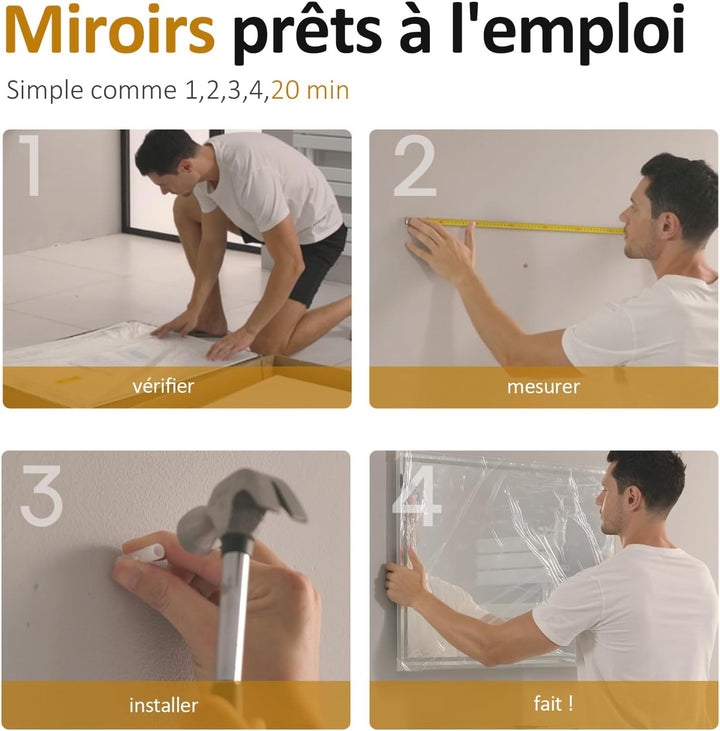 Miroirs prêts à l'emploi

Simple comme 1,2,3,4,20 min

1

vérifier

2

mesurer

3

installer

4

fait !