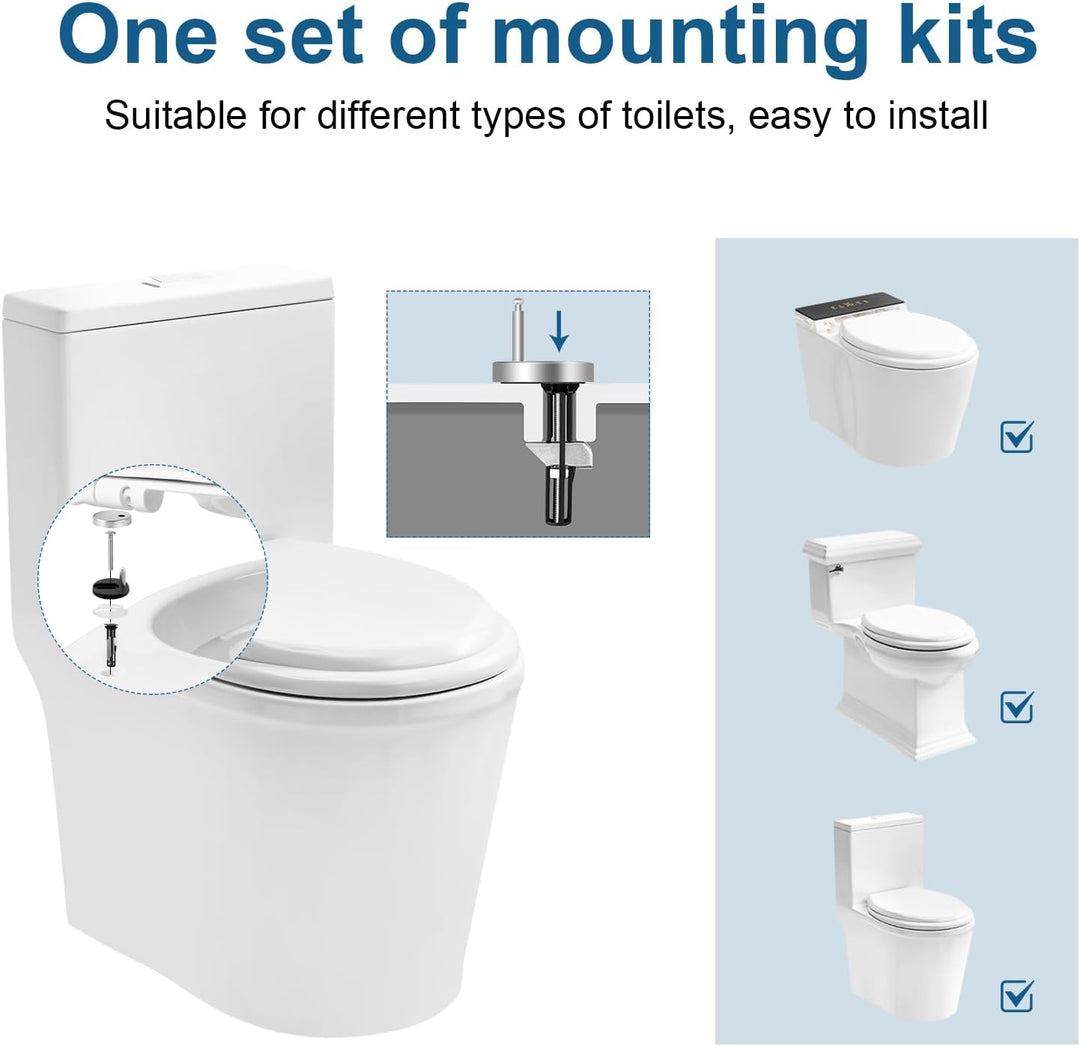 One set of mounting kits

Suitable for different types of toilets, easy to install