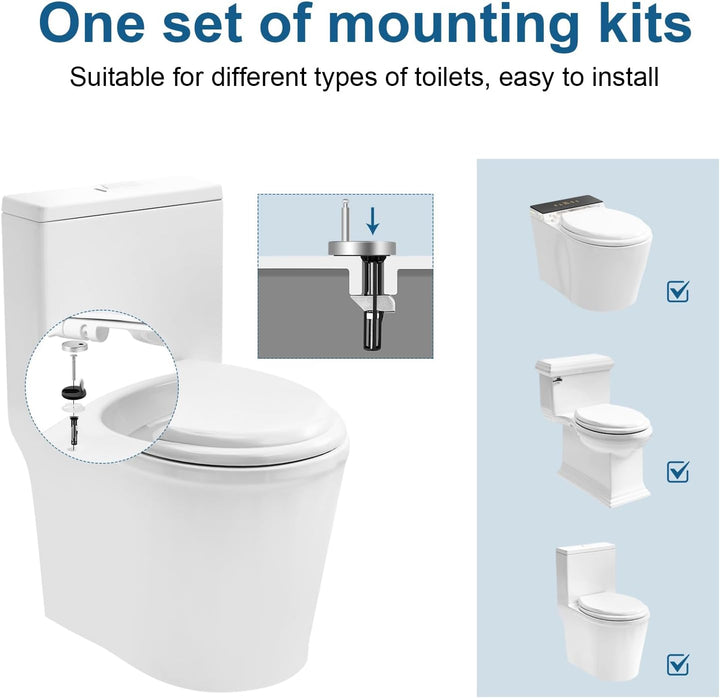 One set of mounting kits

Suitable for different types of toilets, easy to install