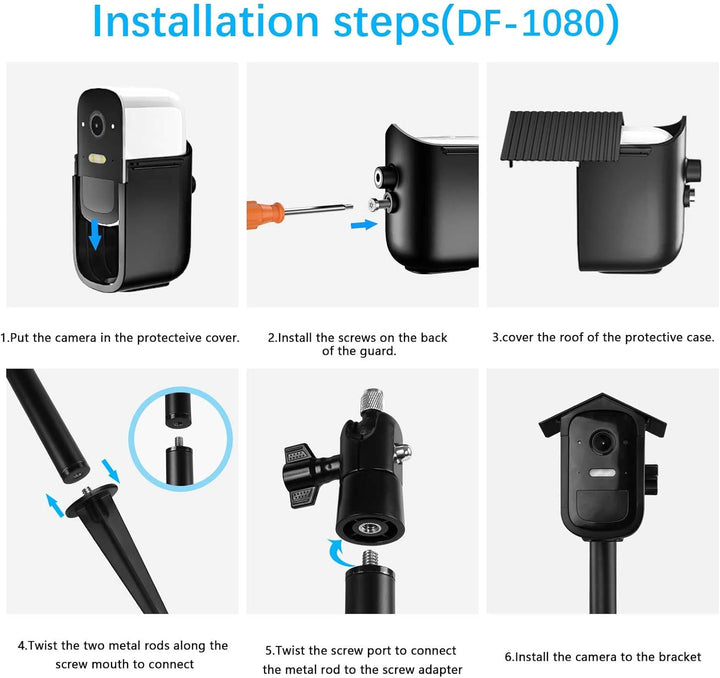 Installation steps(DF-1080)

1.Put the camera in the protecteive cover.

2.Install the screws on the back of the guard.

3.cover the roof of the protective case.

4.Twist the two metal rods along the screw mouth to connect

5.Twist the screw port to connect the metal rod to the screw adapter

6.Install the camera to the bracket