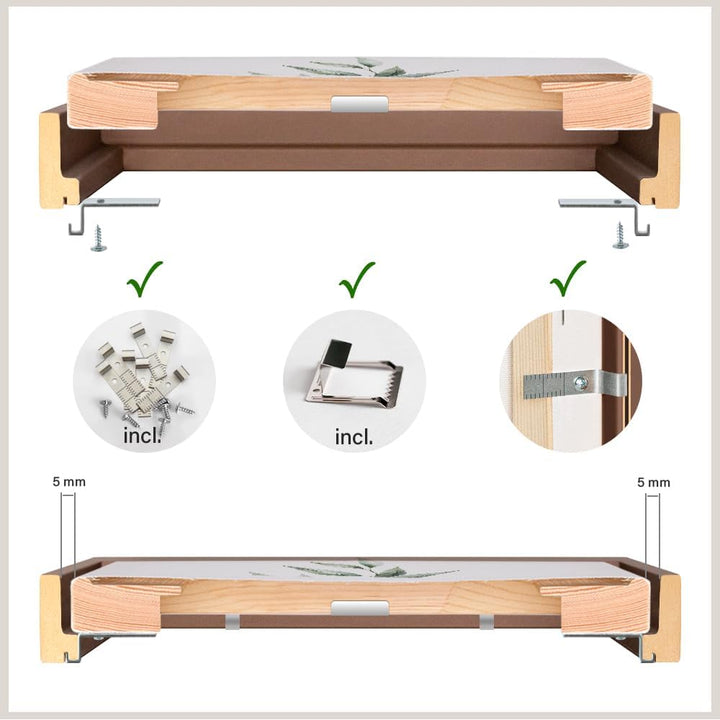 incl.

incl.

5 mm

5 mm