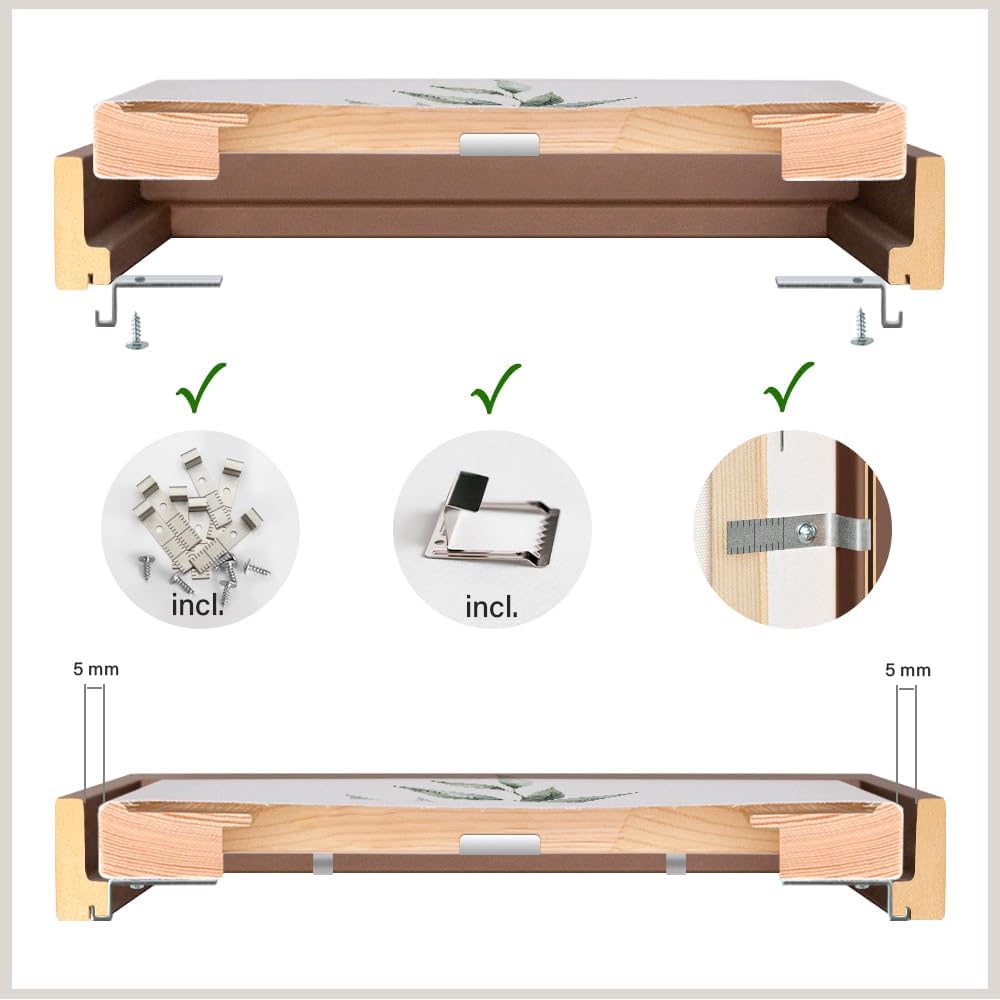 incl.

incl.

5 mm

5 mm