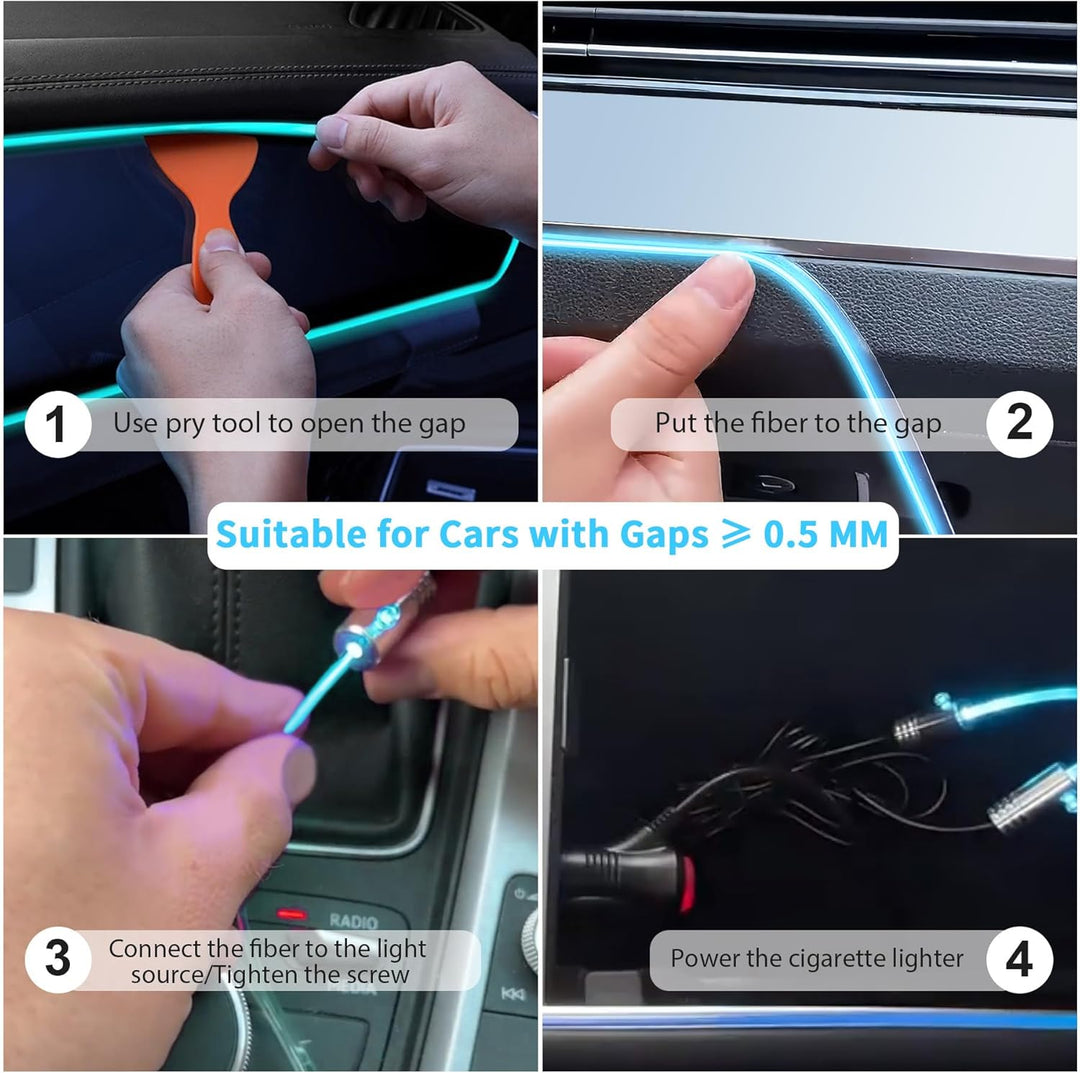 1 Use pry tool to open the gap

Put the fiber to the gap 2

Suitable for Cars with Gaps $\geqslant$ 0.5 MM

RADIO

3 Connect the fiber to the light source/Tighten the screw

Power the cigarette lighter 4