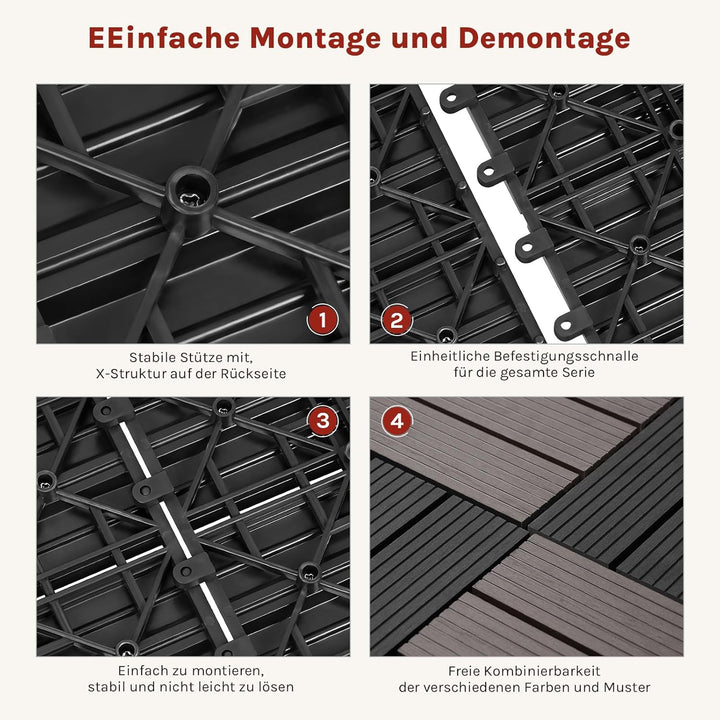 EEinfache Montage und Demontage

1

Stabile Stütze mit,
X-Struktur auf der Rückseite

2

Einheitliche Befestigungsschnalle
für die gesamte Serie

3

Einfach zu montieren,
stabil und nicht leicht zu lösen

4

Freie Kombinierbarkeit
der verschiedenen Farben und Muster