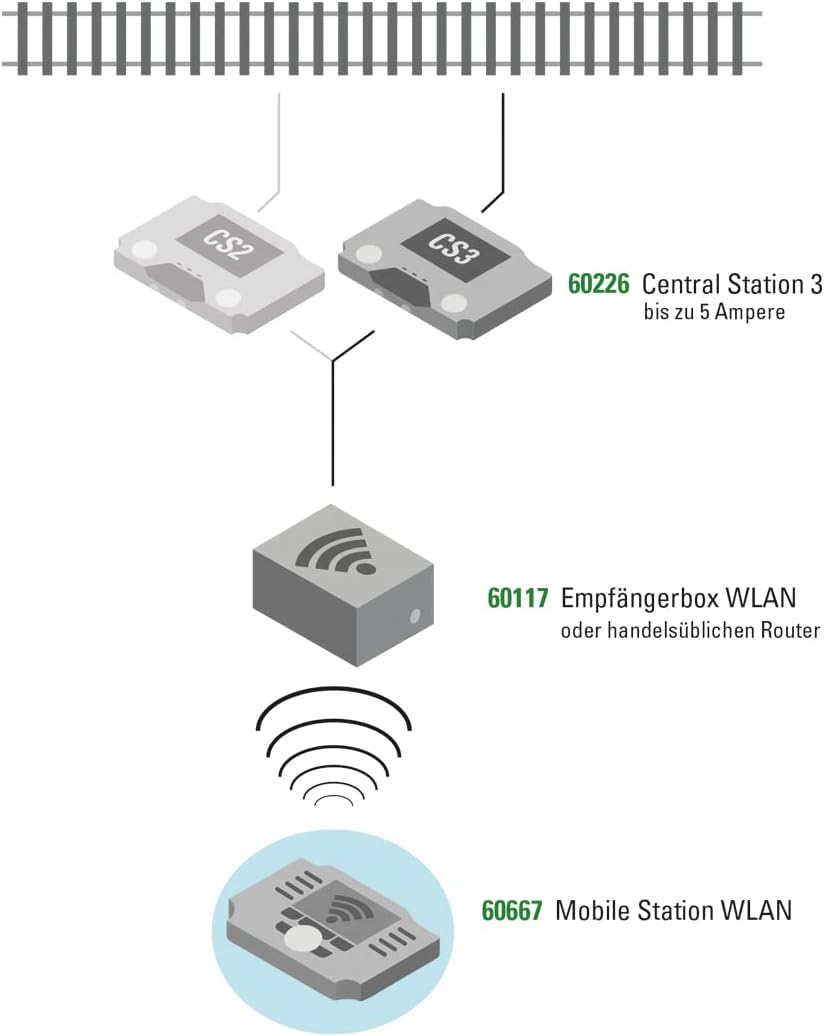 CS2

CS3

60226 Central Station 3
bis zu 5 Ampere

60117 Empfängerbox WLAN
oder handelsüblichen Router

60667 Mobile Station WLAN