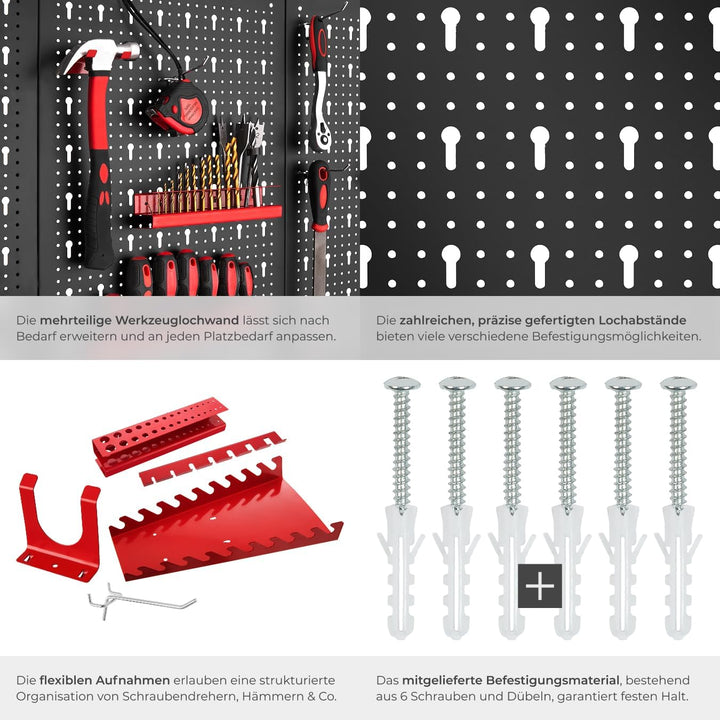 Die mehrteilige Werkzeuglochwand lässt sich nach Bedarf erweitern und an jeden Platzbedarf anpassen.

Die zahlreichen, präzise gefertigten Lochabstände bieten viele verschiedene Befestigungsmöglichkeiten.

+

Die flexiblen Aufnahmen erlauben eine strukturierte Organisation von Schraubendrehern, Hämmern & Co.

Das mitgelieferte Befestigungsmaterial, bestehend aus 6 Schrauben und Dübeln, garantiert festen Halt.