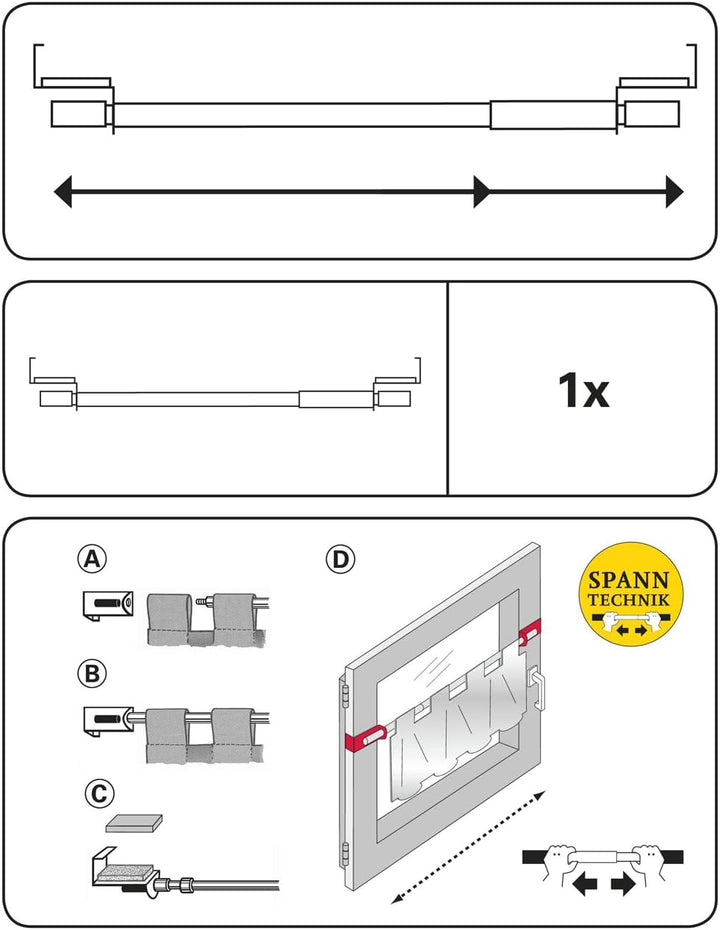 1x

A

B

C

D

SPANN
TECHNIK