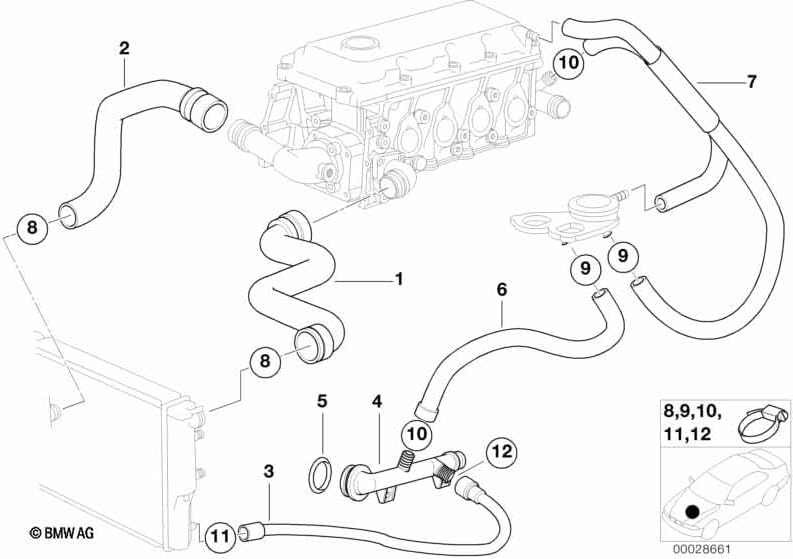 2
10
7
8
1
9
9
6
8
5
4
10
12
3
11
8,9,10, 11,12
© BMW AG
00028661